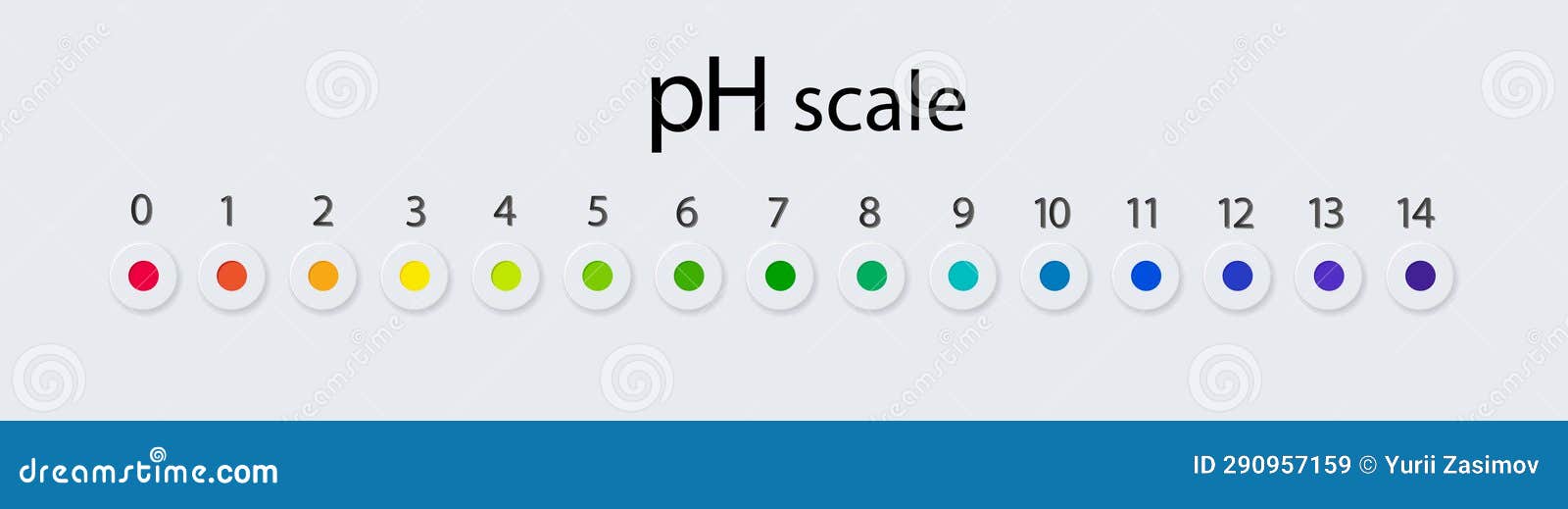 pH scale

0 1 2 3 4 5 6 7 8 9 10 11 12 13 14

dreamstime.com

ID 290957159 © Yurii Zasimov