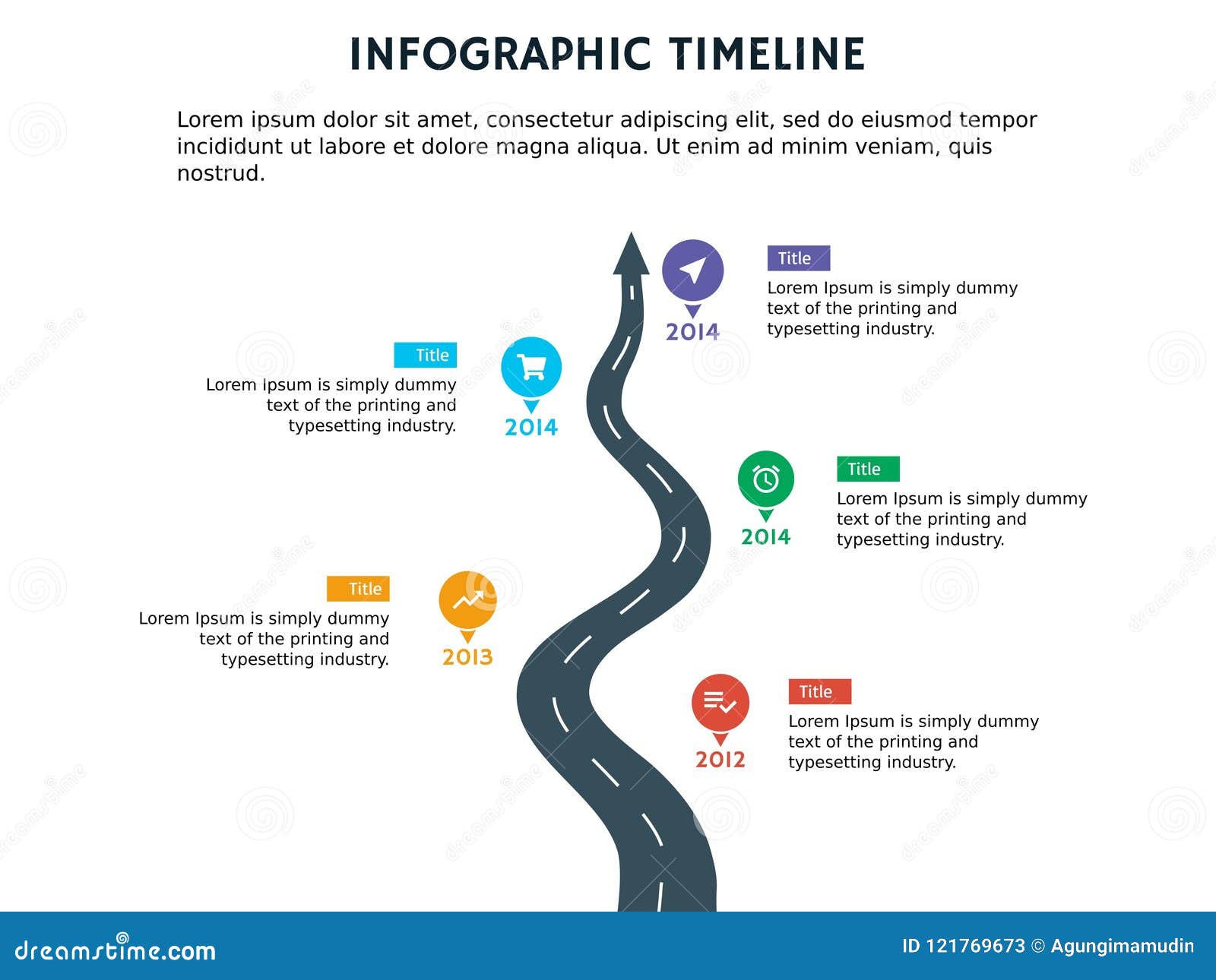 INFOGRAPHIC TIMELINE

Lorem ipsum dolor sit amet, consectetur adipiscing elit, sed do eiusmod tempor incididunt ut labore et dolore magna aliqua. Ut enim ad minim veniam, quis nostrud.

2014

Title

Lorem Ipsum is simply dummy text of the printing and typesetting industry.

Title

Lorem Ipsum is simply dummy text of the printing and typesetting industry.

2014

2014

Title

Lorem Ipsum is simply dummy text of the printing and typesetting industry.

Title

Lorem Ipsum is simply dummy text of the printing and typesetting industry.

2013

2012

Title

Lorem Ipsum is simply dummy text of the printing and typesetting industry.

dreamstime.com

ID 121769673 © Agungimamudin