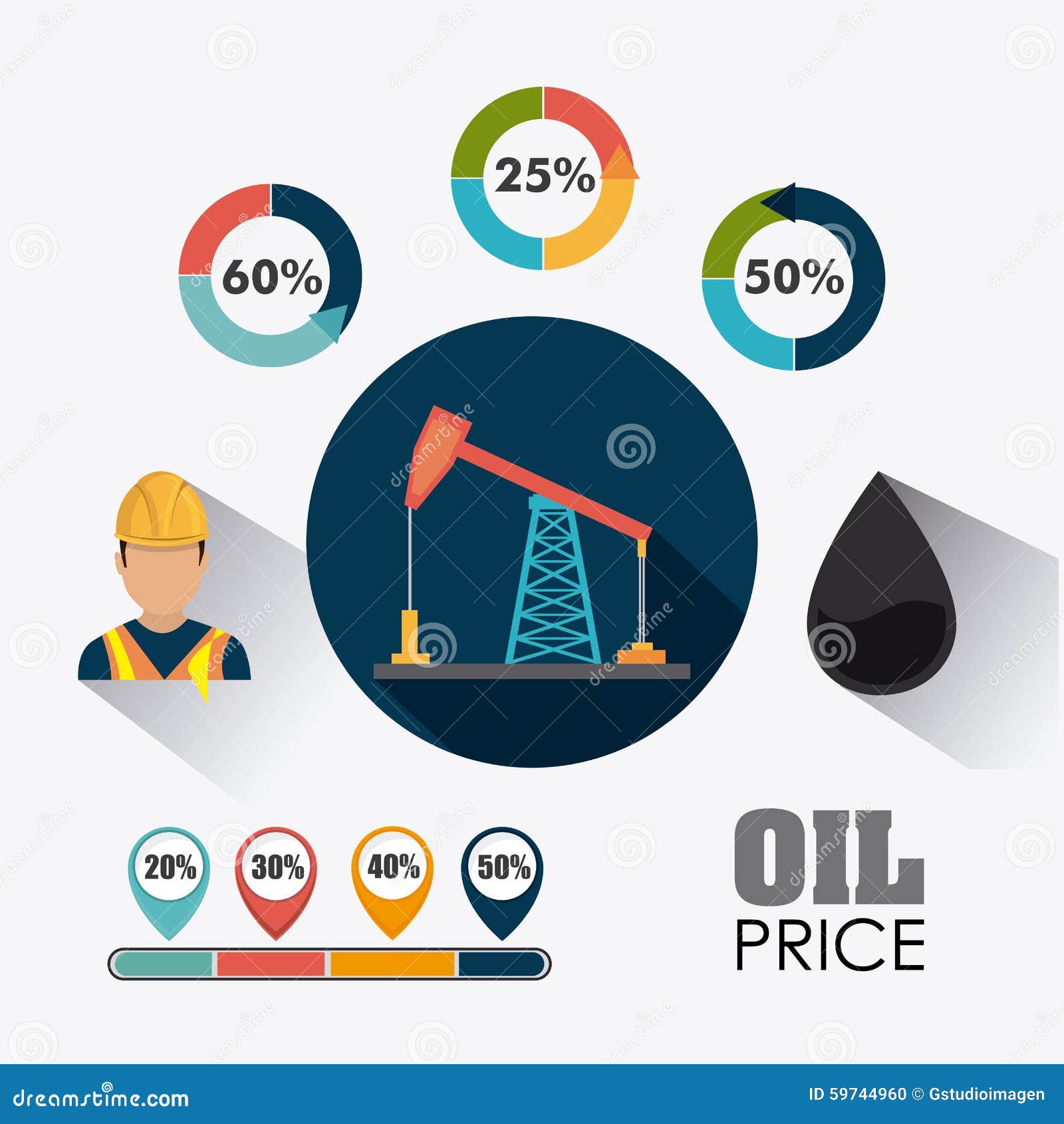 25%

60%

50%

20%
30%
40%
50%

OIL
PRICE

dreamstime.com
ID 59744960 © Gstudioimagen