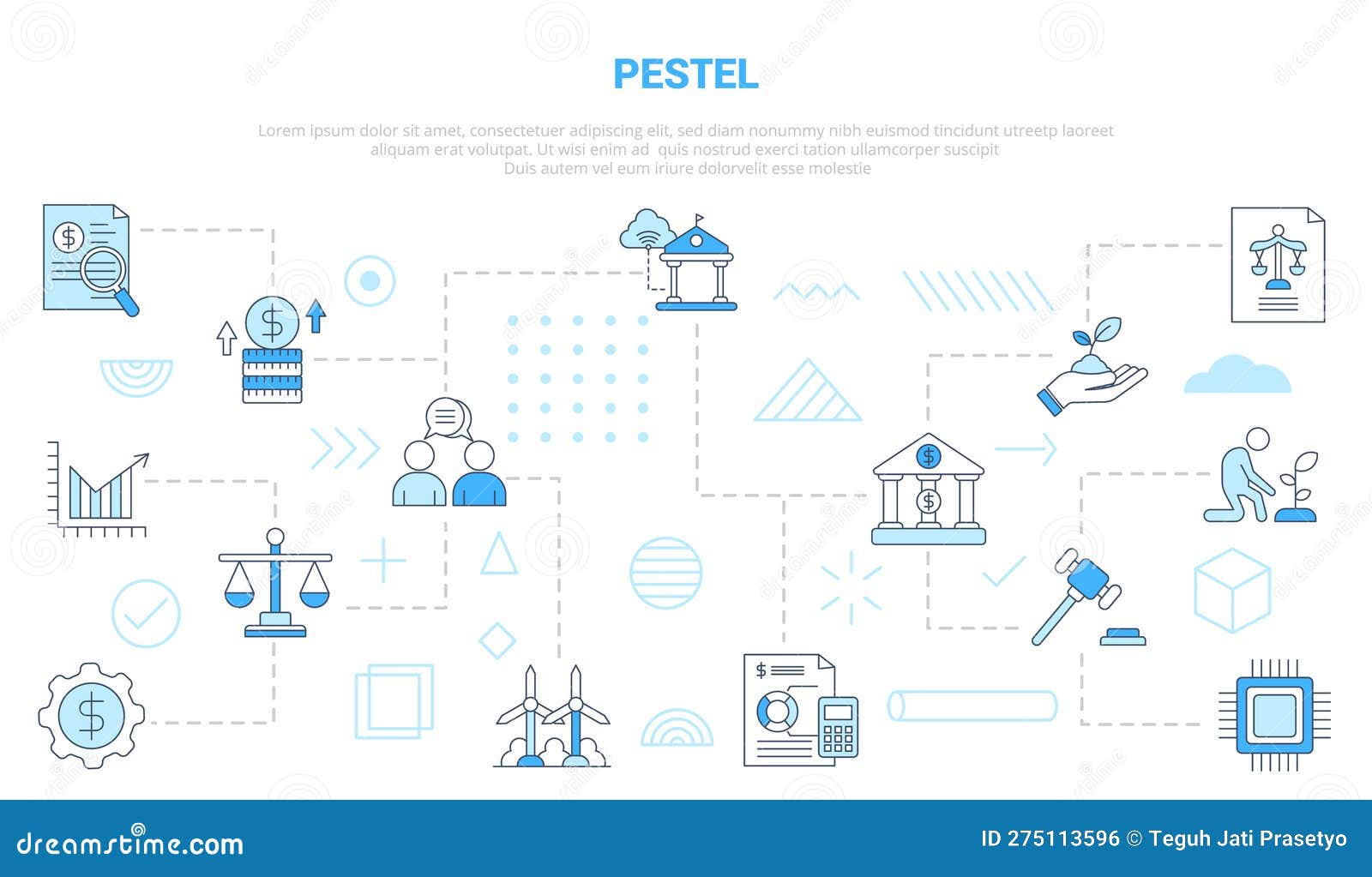 PESTEL

Lorem ipsum dolor sit amet, consectetuer adipiscing elit, sed diam nonummy nibh euismod tincidunt utreetp laoreet aliquam erat volutpat. Ut wisi enim ad quis nostrud exerci tation ullamcorper suscipit Duis autem vel eum iriure dolorvelit esse molestie

dreamstime.com

ID 275113596 © Teguh Jati Prasetyo