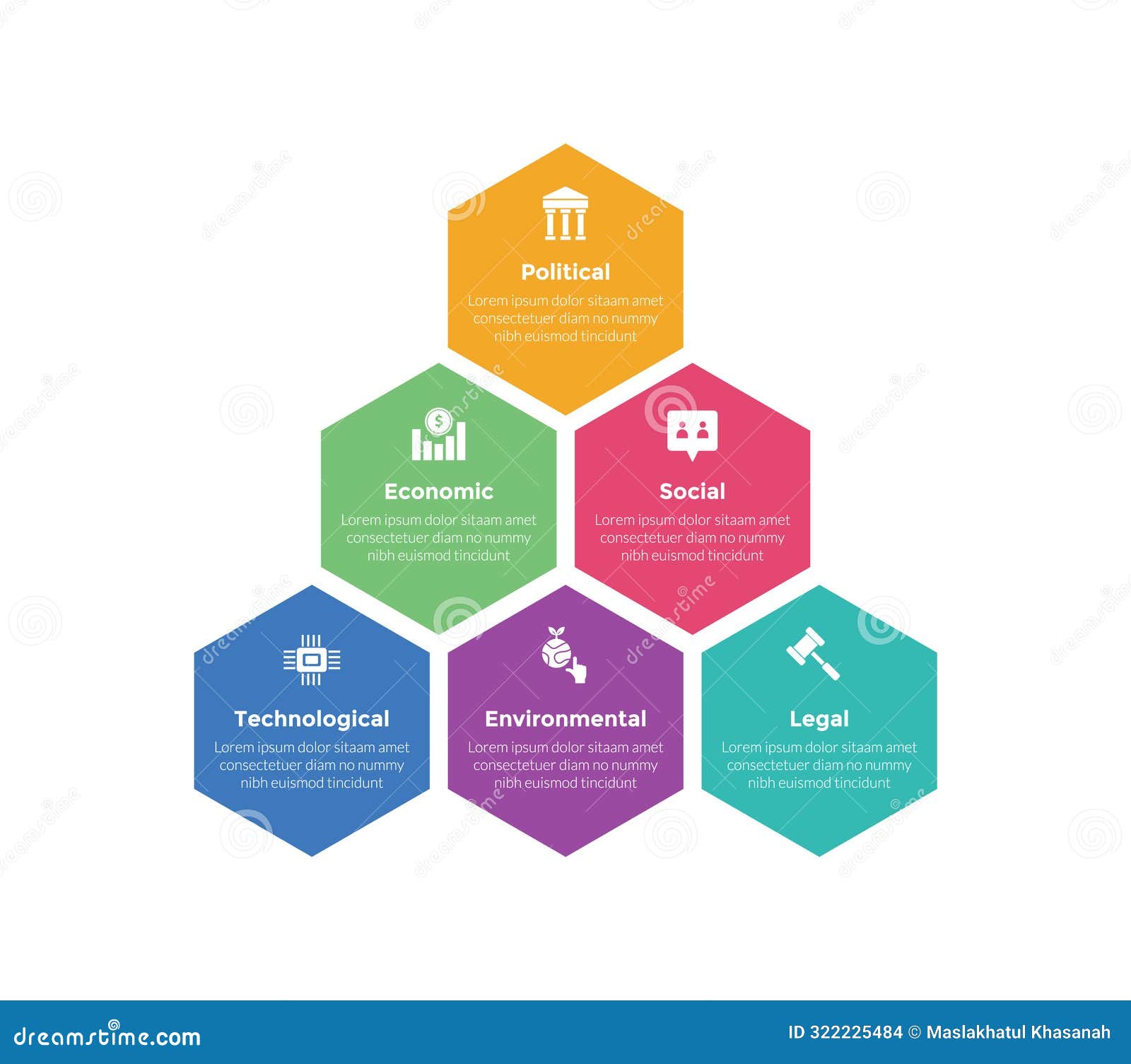 Political
Lorem ipsum dolor sitaam amet consectetuer diam no nummy nibh euismod tincidunt

Economic
Lorem ipsum dolor sitaam amet consectetuer diam no nummy nibh euismod tincidunt

Social
Lorem ipsum dolor sitaam amet consectetuer diam no nummy nibh euismod tincidunt

Technological
Lorem ipsum dolor sitaam amet consectetuer diam no nummy nibh euismod tincidunt

Environmental
Lorem ipsum dolor sitaam amet consectetuer diam no nummy nibh euismod tincidunt

Legal
Lorem ipsum dolor sitaam amet consectetuer diam no nummy nibh euismod tincidunt

dreamstime.com
ID 322225484 © Maslakhatul Khasanah