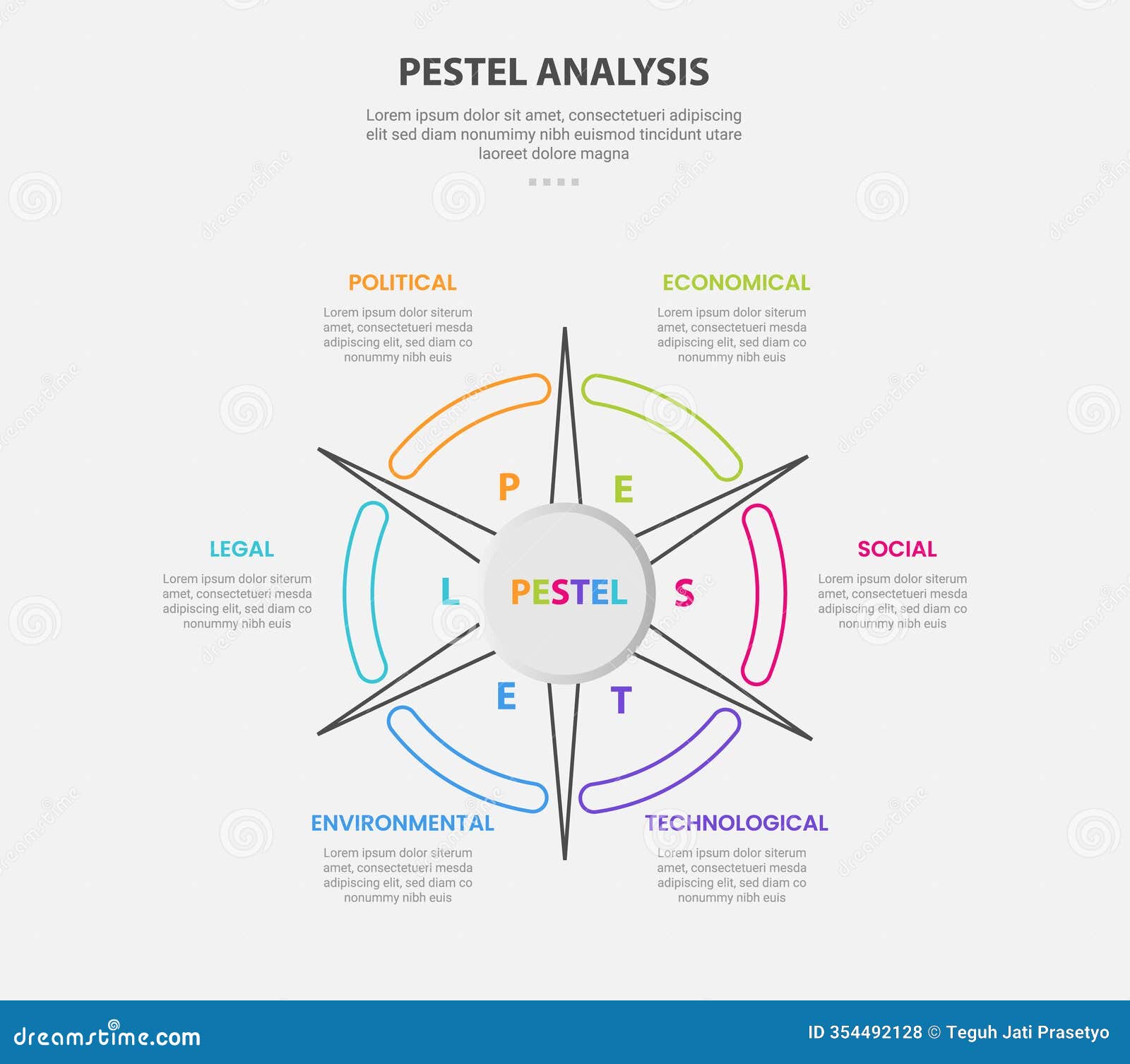 PESTEL ANALYSIS

Lorem ipsum dolor sit amet, consectetueri adipiscing elit sed diam nonumimy nibh euismod tincidunt utare laoreet dolore magna

POLITICAL

Lorem ipsum dolor siterum amet, consectetueri mesda adipiscing elit, sed diam co nonummy nibh euis

ECONOMICAL

Lorem ipsum dolor siterum amet, consectetueri mesda adipiscing elit, sed diam co nonummy nibh euis

P

E

LEGAL

Lorem ipsum dolor siterum amet, consectetueri mesda adipiscing elit, sed diam co nonummy nibh euis

L

PESTEL

S

SOCIAL

Lorem ipsum dolor siterum amet, consectetueri mesda adipiscing elit, sed diam co nonummy nibh euis

E

T

ENVIRONMENTAL

Lorem ipsum dolor siterum amet, consectetueri mesda adipiscing elit, sed diam co nonummy nibh euis

TECHNOLOGICAL

Lorem ipsum dolor siterum amet, consectetueri mesda adipiscing elit, sed diam co nonummy nibh euis

dreamstime.com

ID 354492128 © Teguh Jati Prasetyo