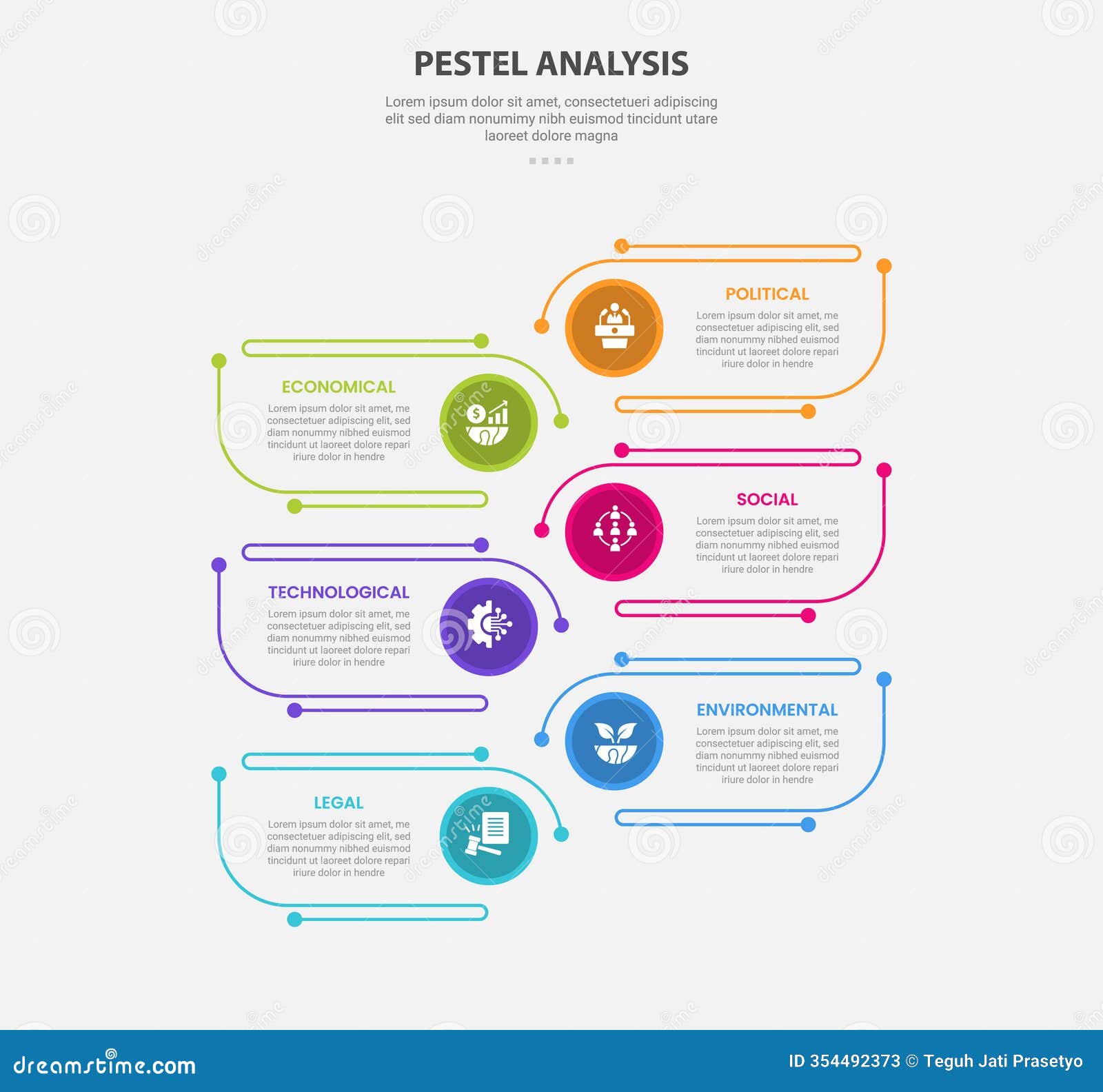 PESTEL ANALYSIS

Lorem ipsum dolor sit amet, consectetueri adipiscing elit sed diam nonumimy nibh euismod tincidunt utare laoreet dolore magna

POLITICAL

Lorem ipsum dolor sit amet, me consectetuer adipiscing elit, sed diam nonummy nibhed euismod tincidunt ut laoreet dolore repari iriure dolor in hendre

ECONOMICAL

Lorem ipsum dolor sit amet, me consectetuer adipiscing elit, sed diam nonummy nibhed euismod tincidunt ut laoreet dolore repari iriure dolor in hendre

SOCIAL

Lorem ipsum dolor sit amet, me consectetuer adipiscing elit, sed diam nonummy nibhed euismod tincidunt ut laoreet dolore repari iriure dolor in hendre

TECHNOLOGICAL

Lorem ipsum dolor sit amet, me consectetuer adipiscing elit, sed diam nonummy nibhed euismod tincidunt ut laoreet dolore repari iriure dolor in hendre

ENVIRONMENTAL

Lorem ipsum dolor sit amet, me consectetuer adipiscing elit, sed diam nonummy nibhed euismod tincidunt ut laoreet dolore repari iriure dolor in hendre

LEGAL

Lorem ipsum dolor sit amet, me consectetuer adipiscing elit, sed diam nonummy nibhed euismod tincidunt ut laoreet dolore repari iriure dolor in hendre

dreamstime.com

ID 354492373 © Teguh Jati Prasetyo