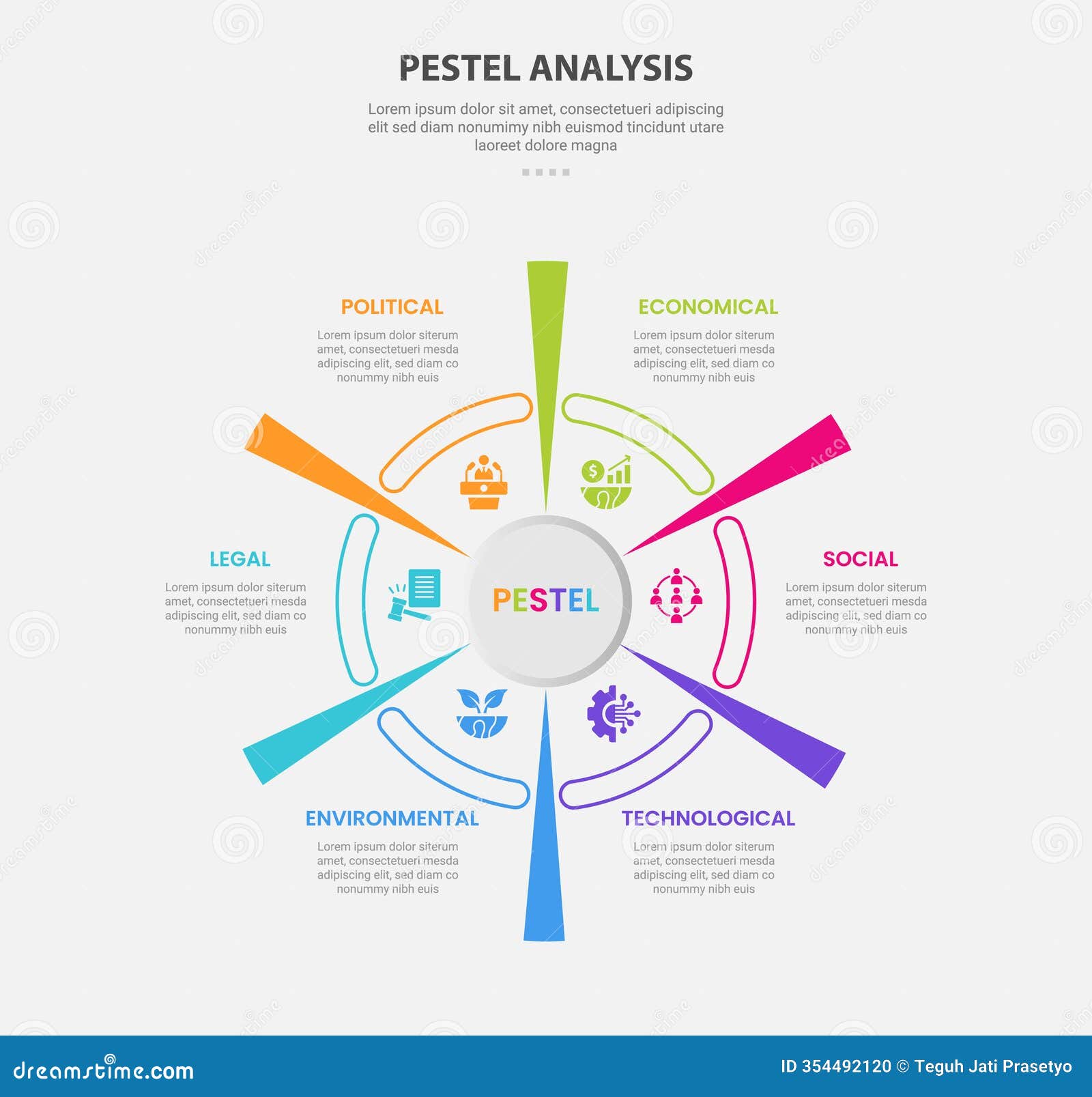 PESTEL ANALYSIS

Lorem ipsum dolor sit amet, consectetueri adipiscing elit sed diam nonumimy nibh euismod tincidunt utare laoreet dolore magna

POLITICAL

Lorem ipsum dolor siterum amet, consectetueri mesda adipiscing elit, sed diam co nonummy nibh euis

ECONOMICAL

Lorem ipsum dolor siterum amet, consectetueri mesda adipiscing elit, sed diam co nonummy nibh euis

LEGAL

Lorem ipsum dolor siterum amet, consectetueri mesda adipiscing elit, sed diam co nonummy nibh euis

PESTEL

SOCIAL

Lorem ipsum dolor siterum amet, consectetueri mesda adipiscing elit, sed diam co nonummy nibh euis

ENVIRONMENTAL

Lorem ipsum dolor siterum amet, consectetueri mesda adipiscing elit, sed diam co nonummy nibh euis

TECHNOLOGICAL

Lorem ipsum dolor siterum amet, consectetueri mesda adipiscing elit, sed diam co nonummy nibh euis

dreamstime.com

ID 354492120 © Teguh Jati Prasetyo