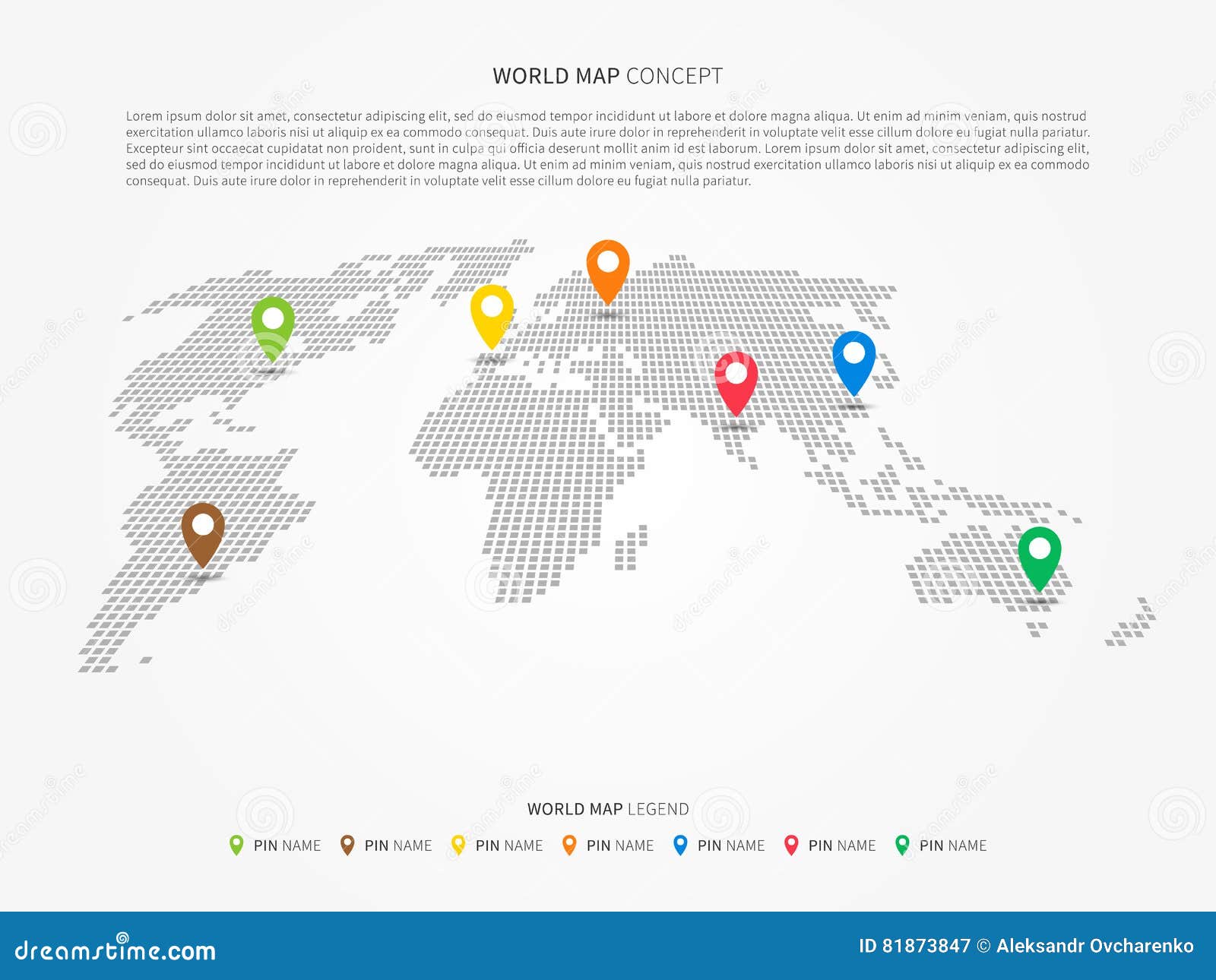 WORLD MAP CONCEPT

Lorem ipsum dolor sit amet, consectetur adipiscing elit, sed do eiusmod tempor incididunt ut labore et dolore magna aliqua. Ut enim ad minim veniam, quis nostrud exercitation ullamco laboris nisi ut aliquip ex ea commodo consequat. Duis aute irure dolor in reprehenderit in voluptate velit esse cillum dolore eu fugiat nulla pariatur. Excepteur sint occaecat cupidatat non proident, sunt in culpa qui officia deserunt mollit anim id est laborum. Lorem ipsum dolor sit amet, consectetur adipiscing elit, sed do eiusmod tempor incididunt ut labore et dolore magna aliqua. Ut enim ad minim veniam, quis nostrud exercitation ullamco laboris nisi ut aliquip ex ea commodo consequat. Duis aute irure dolor in reprehenderit in voluptate velit esse cillum dolore eu fugiat nulla pariatur.

WORLD MAP LEGEND

PIN NAME PIN NAME PIN NAME PIN NAME PIN NAME PIN NAME PIN NAME

dreamstime.com

ID 81873847 © Aleksandr Ovcharenko