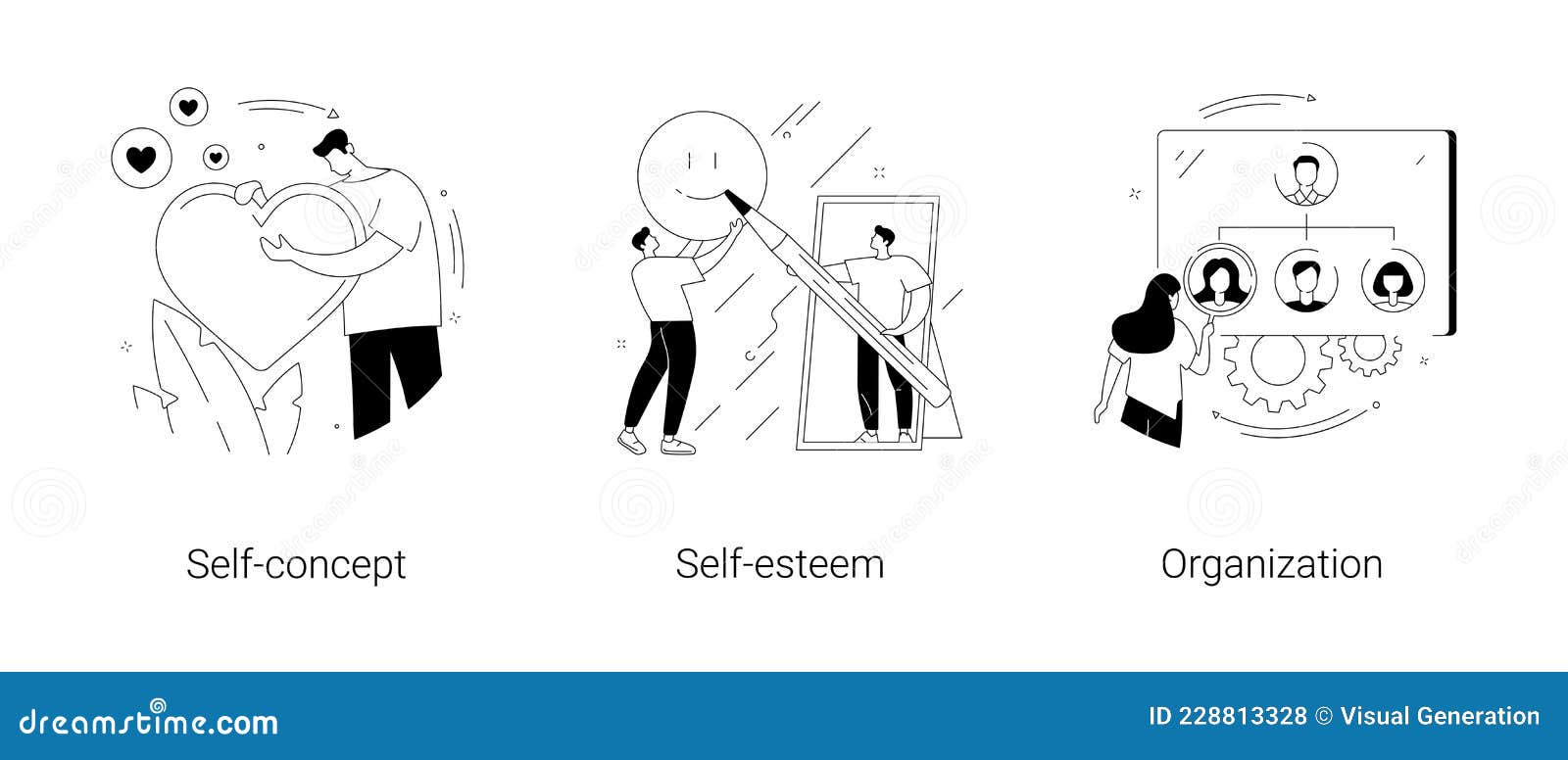 Self-concept

Self-esteem

Organization

dreamstime.com

ID 228813328 © Visual Generation