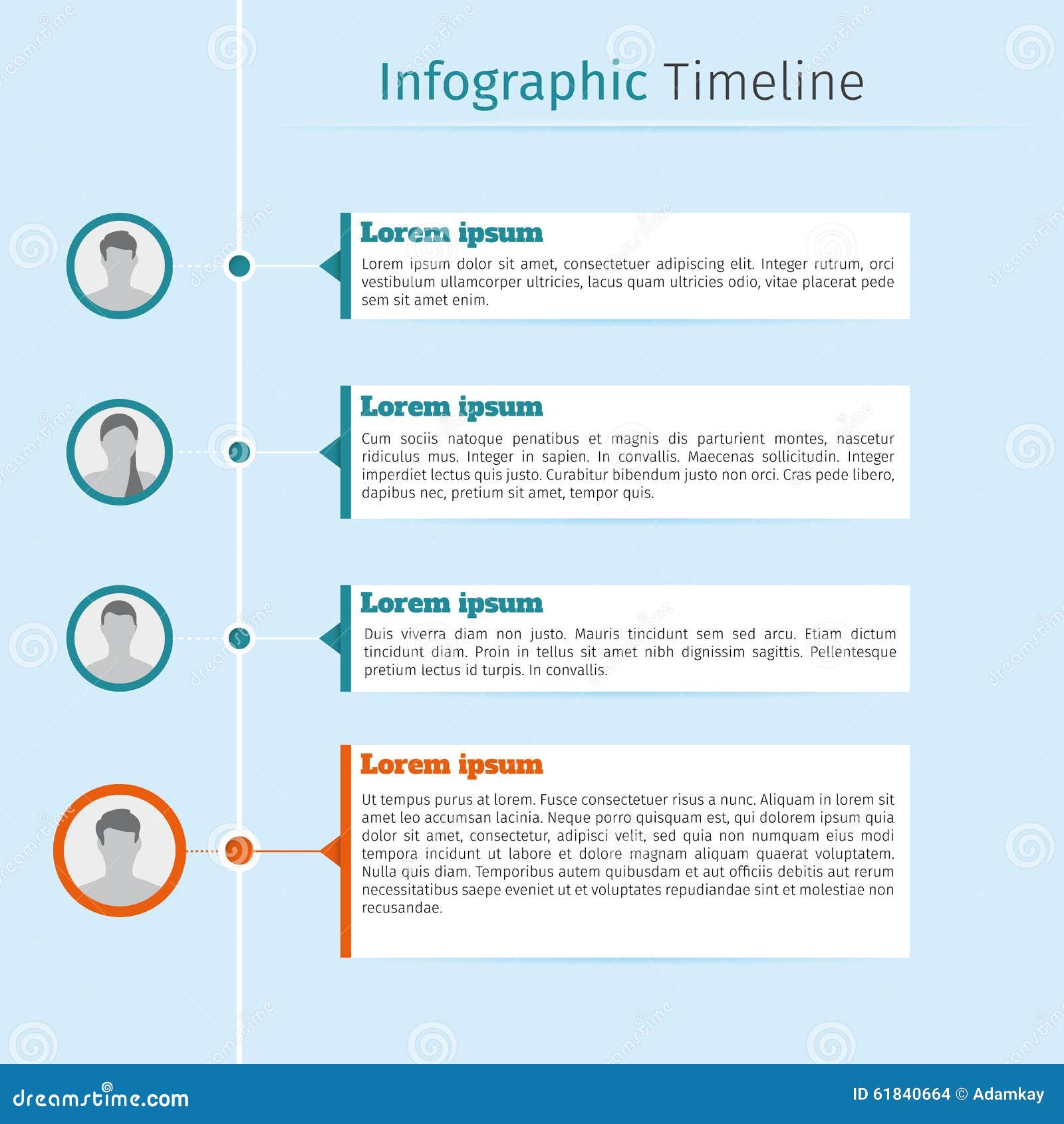 Infographic Timeline

Lorem ipsum

Lorem ipsum dolor sit amet, consectetuer adipiscing elit. Integer rutrum, orci vestibulum ullamcorper ultricies, lacus quam ultricies odio, vitae placerat pede sem sit amet enim.

Lorem ipsum

Cum sociis natoque penatibus et magnis dis parturient montes, nascetur ridiculus mus. Integer in sapien. In convallis. Maecenas sollicitudin. Integer imperdiet lectus quis justo. Curabitur bibendum justo non orci. Cras pede libero, dapibus nec, pretium sit amet, tempor quis.

Lorem ipsum

Duis viverra diam non justo. Mauris tincidunt sem sed arcu. Etiam dictum tincidunt diam. Proin in tellus sit amet nibh dignissim sagittis. Pellentesque pretium lectus id turpis. In convallis.

Lorem ipsum

Ut tempus purus at lorem. Fusce consectetuer risus a nunc. Aliquam in lorem sit amet leo accumsan lacinia. Neque porro quisquam est, qui dolorem ipsum quia dolor sit amet, consectetur, adipisci velit, sed quia non numquam eius modi tempora incidunt ut labore et dolore magnam aliquam quaerat voluptatem. Nulla quis diam. Temporibus autem quibusdam et aut officiis debitis aut rerum necessitatibus saepe eveniet ut et voluptates repudiandae sint et molestiae non recusandae.

dreamstime.com

ID 61840664 © Adamkay