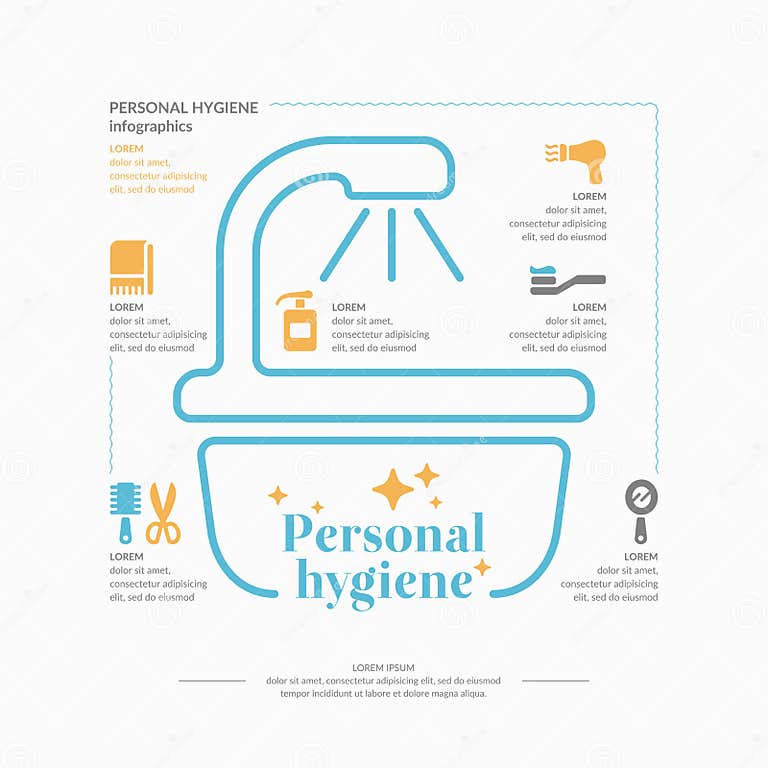 PERSONAL HYGIENE
infographics

LOREM
dolor sit amet, consectetur adipisicing elit, sed do eiusmod

LOREM
dolor sit amet, consectetur adipisicing elit, sed do eiusmod

LOREM
dolor sit amet, consectetur adipisicing elit, sed do eiusmod

LOREM
dolor sit amet, consectetur adipisicing elit, sed do eiusmod

LOREM
dolor sit amet, consectetur adipisicing elit, sed do eiusmod

Personal hygiene

LOREM
dolor sit amet, consectetur adipisicing elit, sed do eiusmod

LOREM
dolor sit amet, consectetur adipisicing elit, sed do eiusmod

LOREM IPSUM
dolor sit amet, consectetur adipisicing elit, sed do eiusmod tempor incididunt ut labore et dolore magna aliqua.