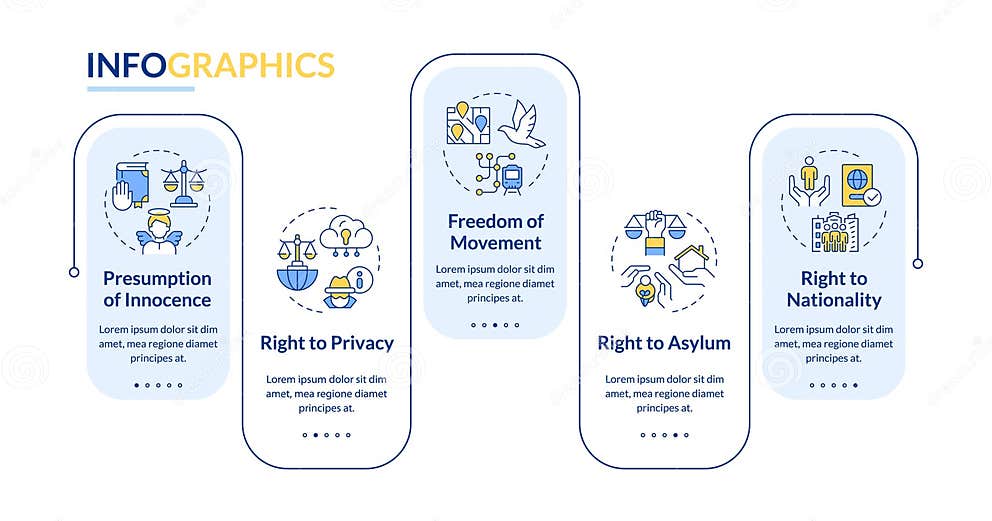 INFOGRAPHICS

Presumption of Innocence

Lorem ipsum dolor sit dim amet, mea regione diamet principes at.

Right to Privacy

Lorem ipsum dolor sit dim amet, mea regione diamet principes at.

Freedom of Movement

Lorem ipsum dolor sit dim amet, mea regione diamet principes at.

Right to Asylum

Lorem ipsum dolor sit dim amet, mea regione diamet principes at.

Right to Nationality

Lorem ipsum dolor sit dim amet, mea regione diamet principes at.