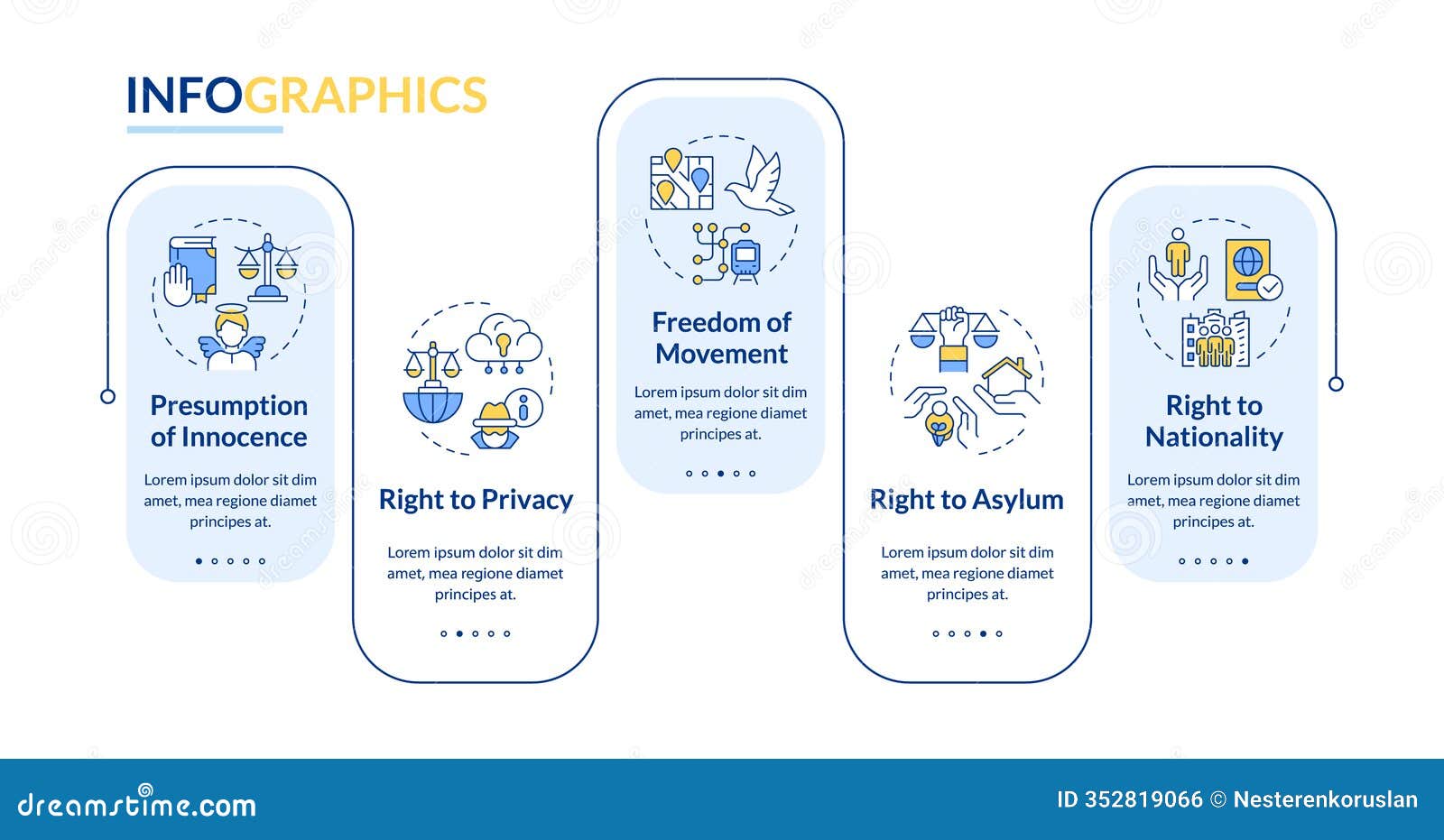 INFOGRAPHICS

Presumption of Innocence

Lorem ipsum dolor sit dim amet, mea regione diamet principes at.

Right to Privacy

Lorem ipsum dolor sit dim amet, mea regione diamet principes at.

Freedom of Movement

Lorem ipsum dolor sit dim amet, mea regione diamet principes at.

Right to Asylum

Lorem ipsum dolor sit dim amet, mea regione diamet principes at.

Right to Nationality

Lorem ipsum dolor sit dim amet, mea regione diamet principes at.

dreamstime.com

ID 352819066 © Nesterenkoruslan