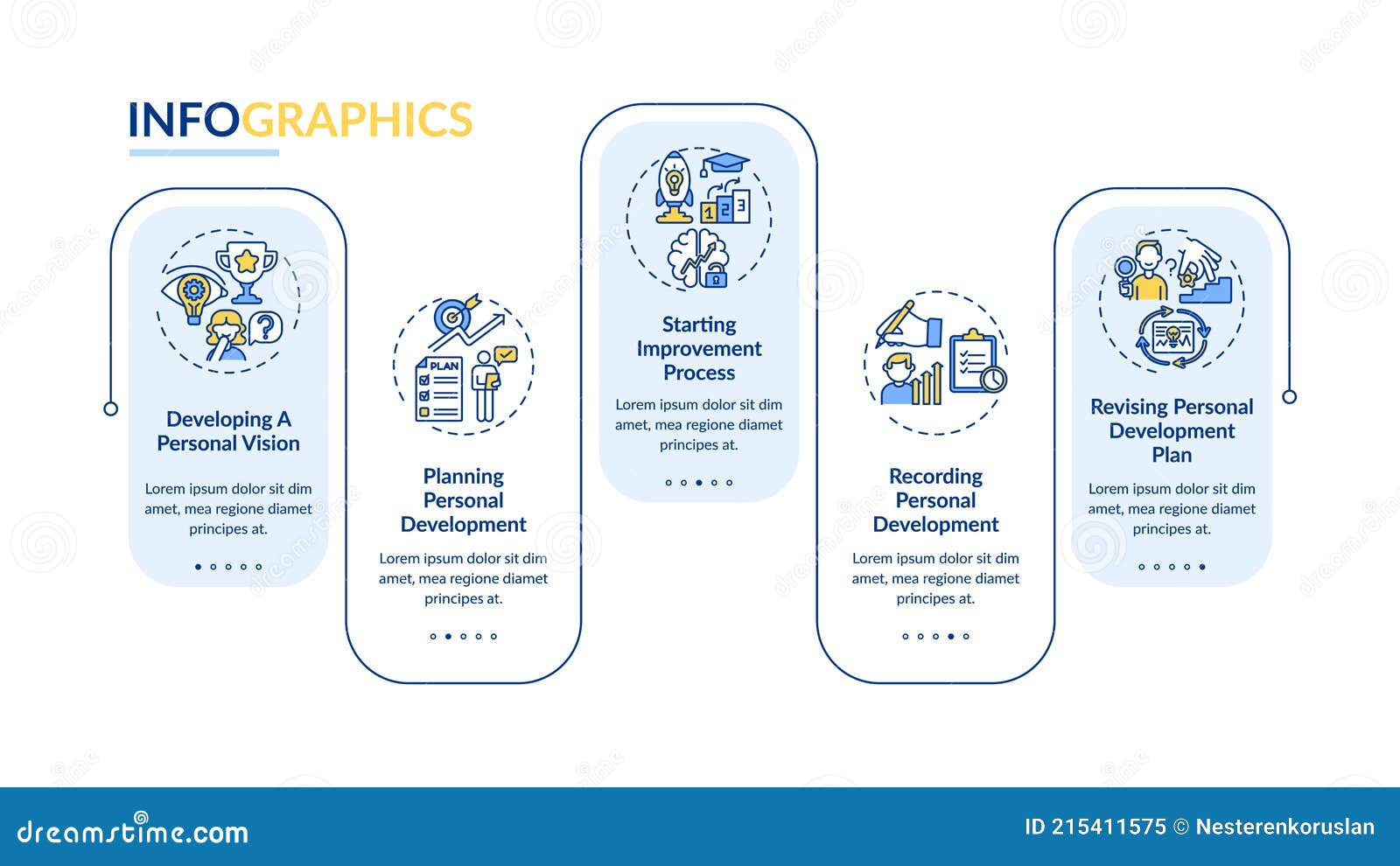 INFOGRAPHICS

Developing A Personal Vision

Lorem ipsum dolor sit dim amet, mea regione diamet principes at.

PLAN

Planning Personal Development

Lorem ipsum dolor sit dim amet, mea regione diamet principes at.

1 2 3

Starting Improvement Process

Lorem ipsum dolor sit dim amet, mea regione diamet principes at.

Recording Personal Development

Lorem ipsum dolor sit dim amet, mea regione diamet principes at.

Revising Personal Development Plan

Lorem ipsum dolor sit dim amet, mea regione diamet principes at.

dreamstime.com

ID 215411575 © Nesterenkoruslan