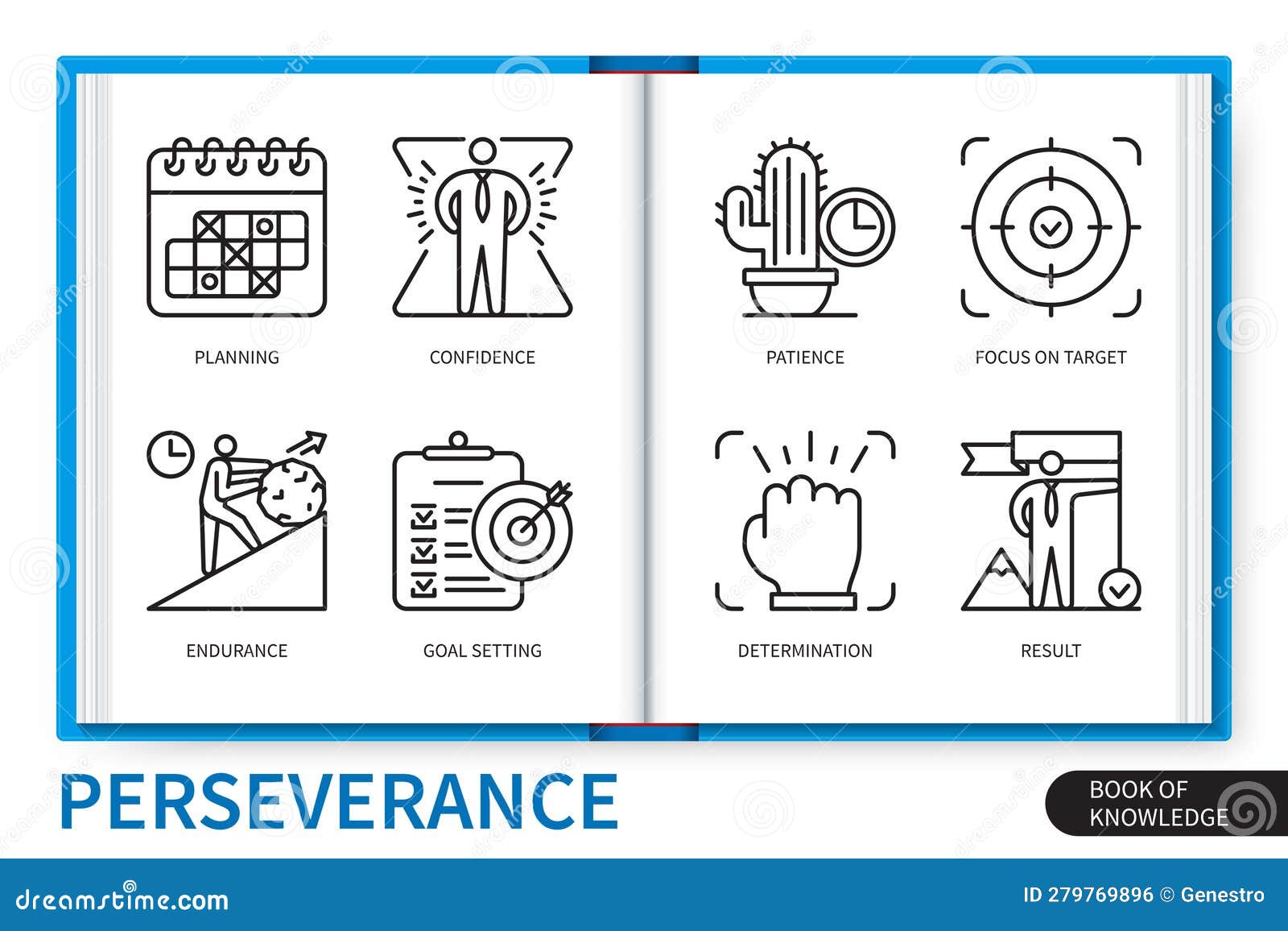 PLANNING

CONFIDENCE

ENDURANCE

GOAL SETTING

PATIENCE

FOCUS ON TARGET

DETERMINATION

RESULT

PERSEVERANCE

BOOK OF KNOWLEDGE

dreamstime.com

ID 279769896 © Genestro