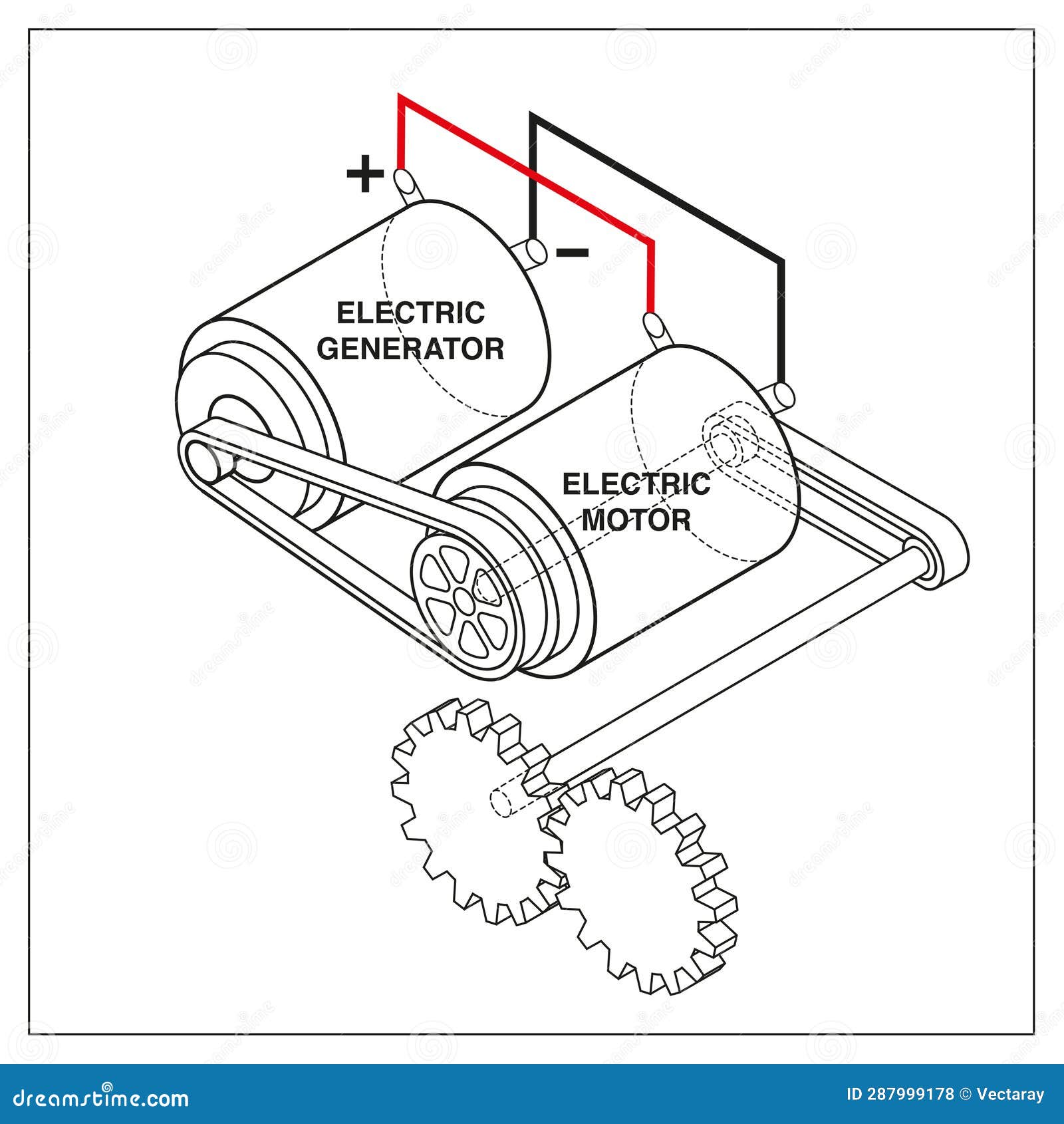 +

−

ELECTRIC GENERATOR

ELECTRIC MOTOR

dreamstime.com

ID 287999178 © Vectaray