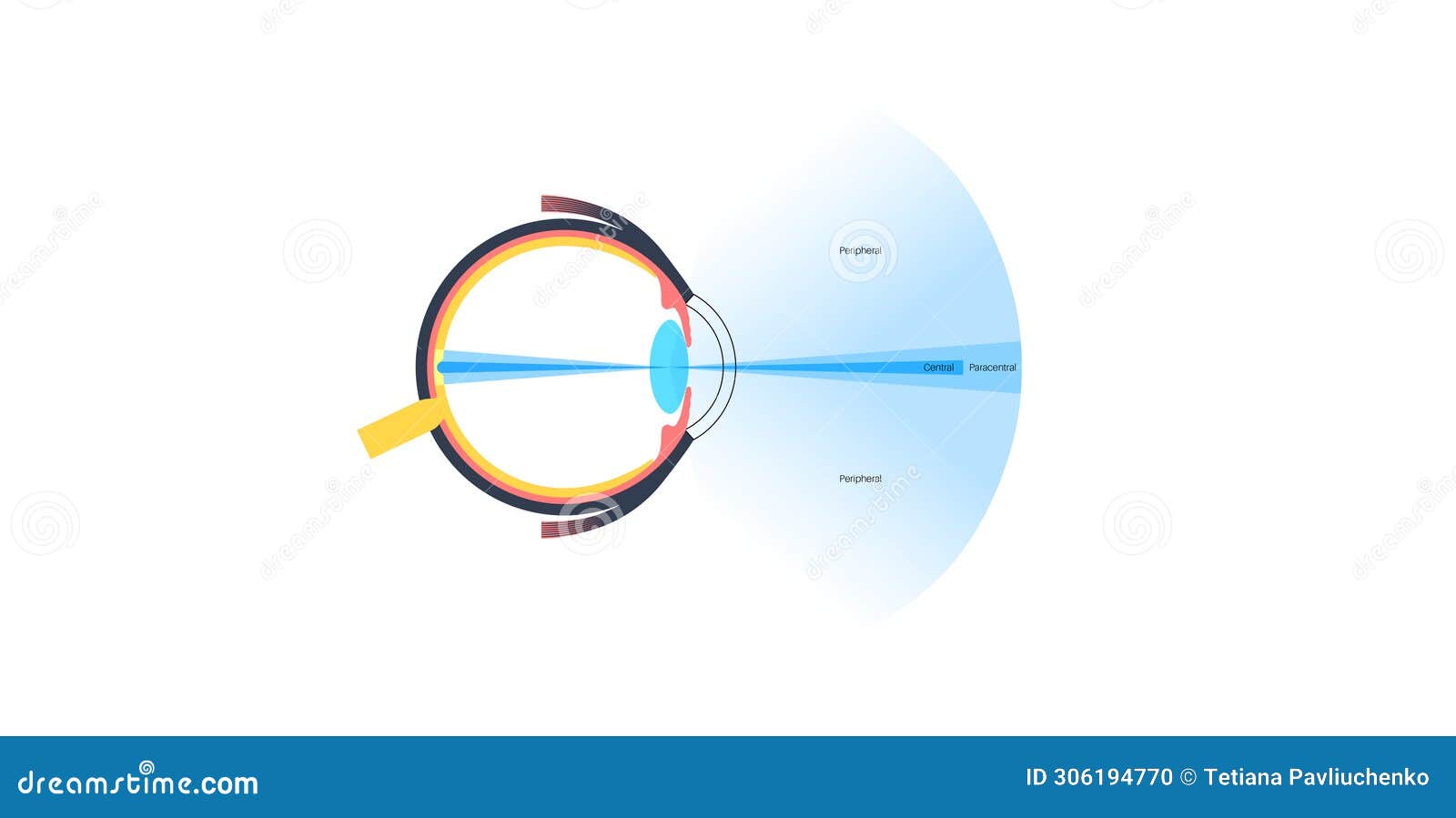 Peripheral

Central Paracentral

Peripheral

dreamstime.com

ID 306194770 © Tetiana Pavliuchenko