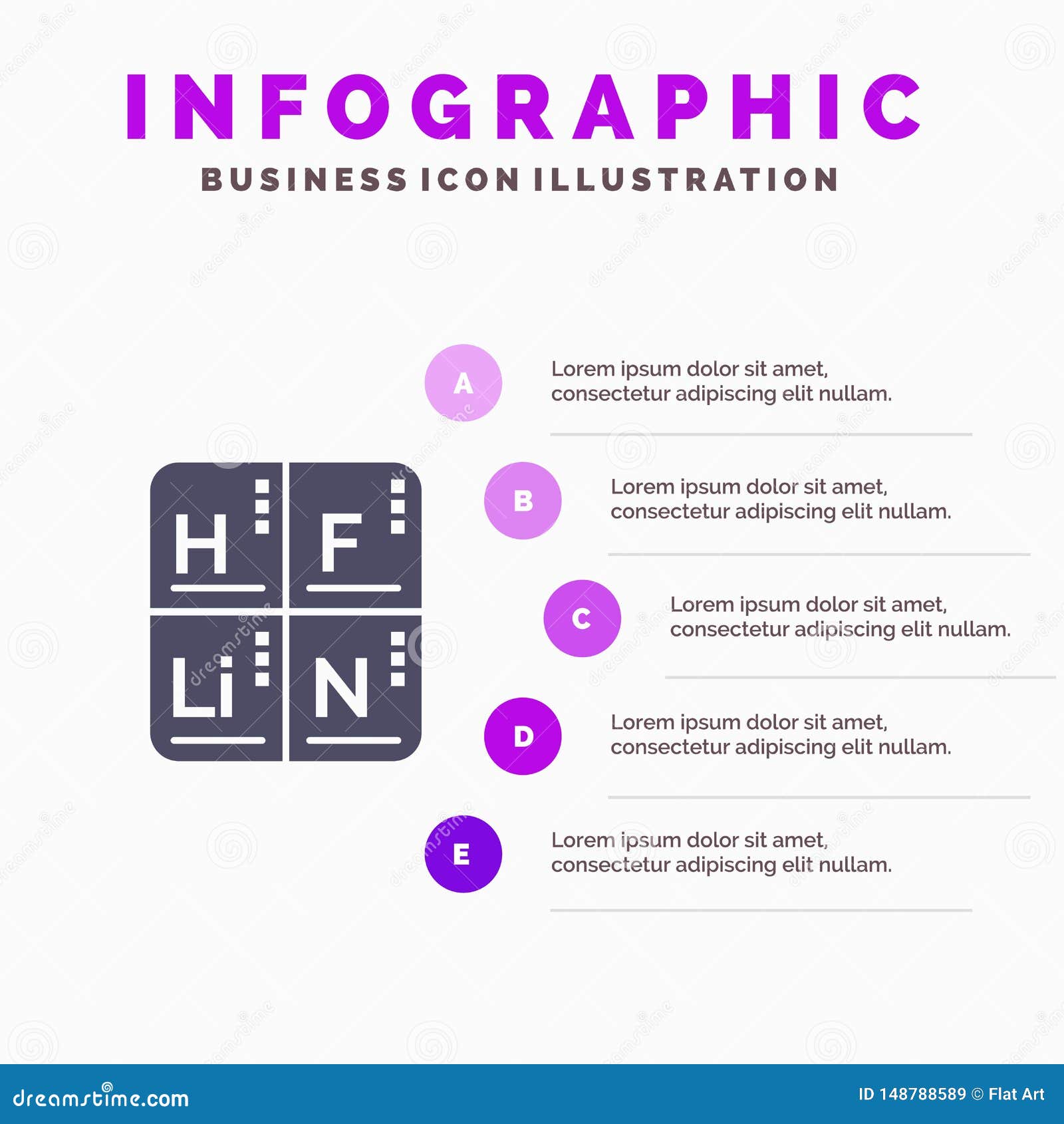 INFOGRAPHIC

BUSINESS ICON ILLUSTRATION

H F Li N

A Lorem ipsum dolor sit amet, consectetur adipiscing elit nullam.

B Lorem ipsum dolor sit amet, consectetur adipiscing elit nullam.

C Lorem ipsum dolor sit amet, consectetur adipiscing elit nullam.

D Lorem ipsum dolor sit amet, consectetur adipiscing elit nullam.

E Lorem ipsum dolor sit amet, consectetur adipiscing elit nullam.

dreamstime.com

ID 148788589 © Flat Art