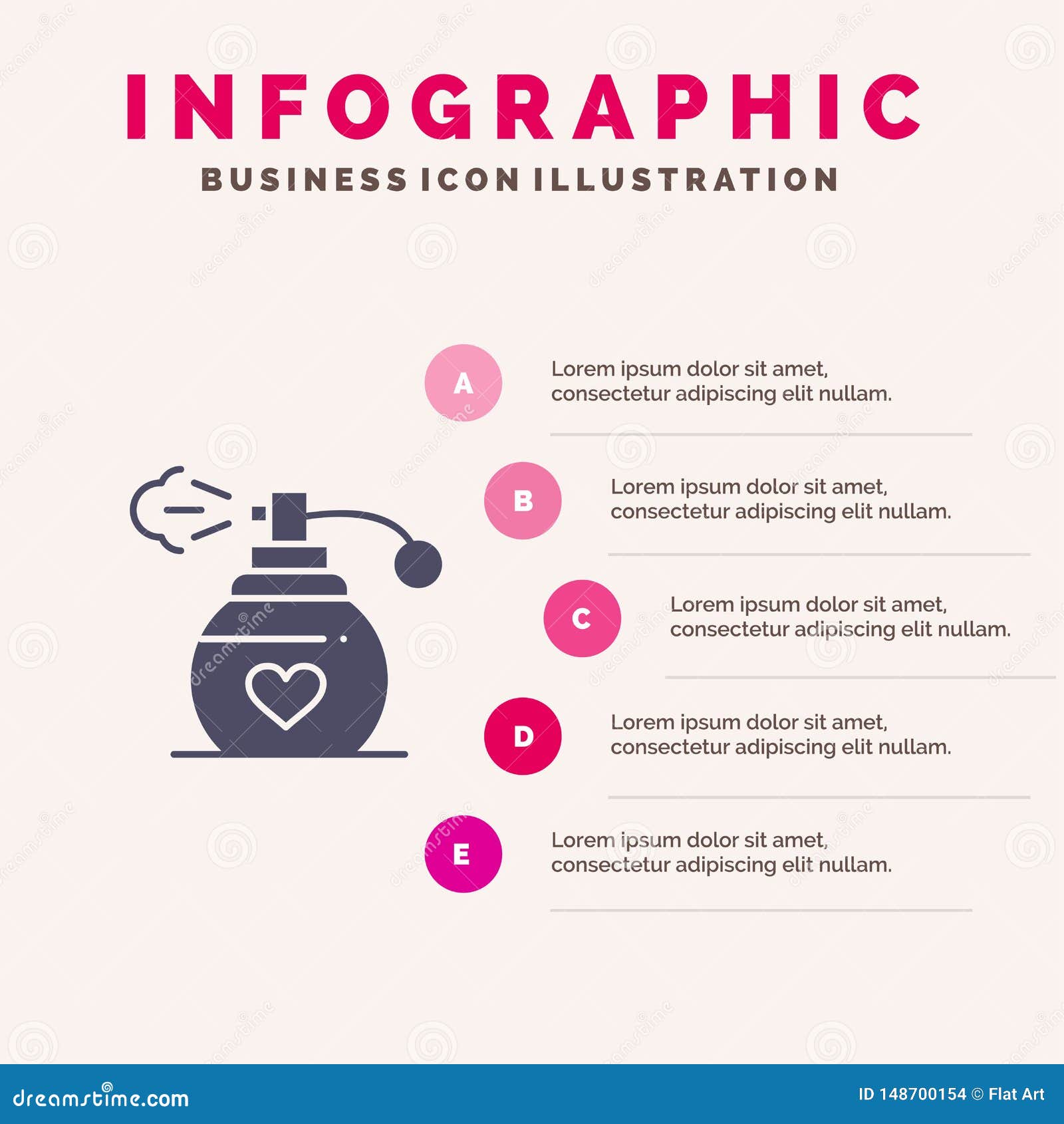 INFOGRAPHIC
BUSINESS ICON ILLUSTRATION

A
Lorem ipsum dolor sit amet, consectetur adipiscing elit nullam.

B
Lorem ipsum dolor sit amet, consectetur adipiscing elit nullam.

C
Lorem ipsum dolor sit amet, consectetur adipiscing elit nullam.

D
Lorem ipsum dolor sit amet, consectetur adipiscing elit nullam.

E
Lorem ipsum dolor sit amet, consectetur adipiscing elit nullam.

dreamstime.com
ID 148700154 © Flat Art