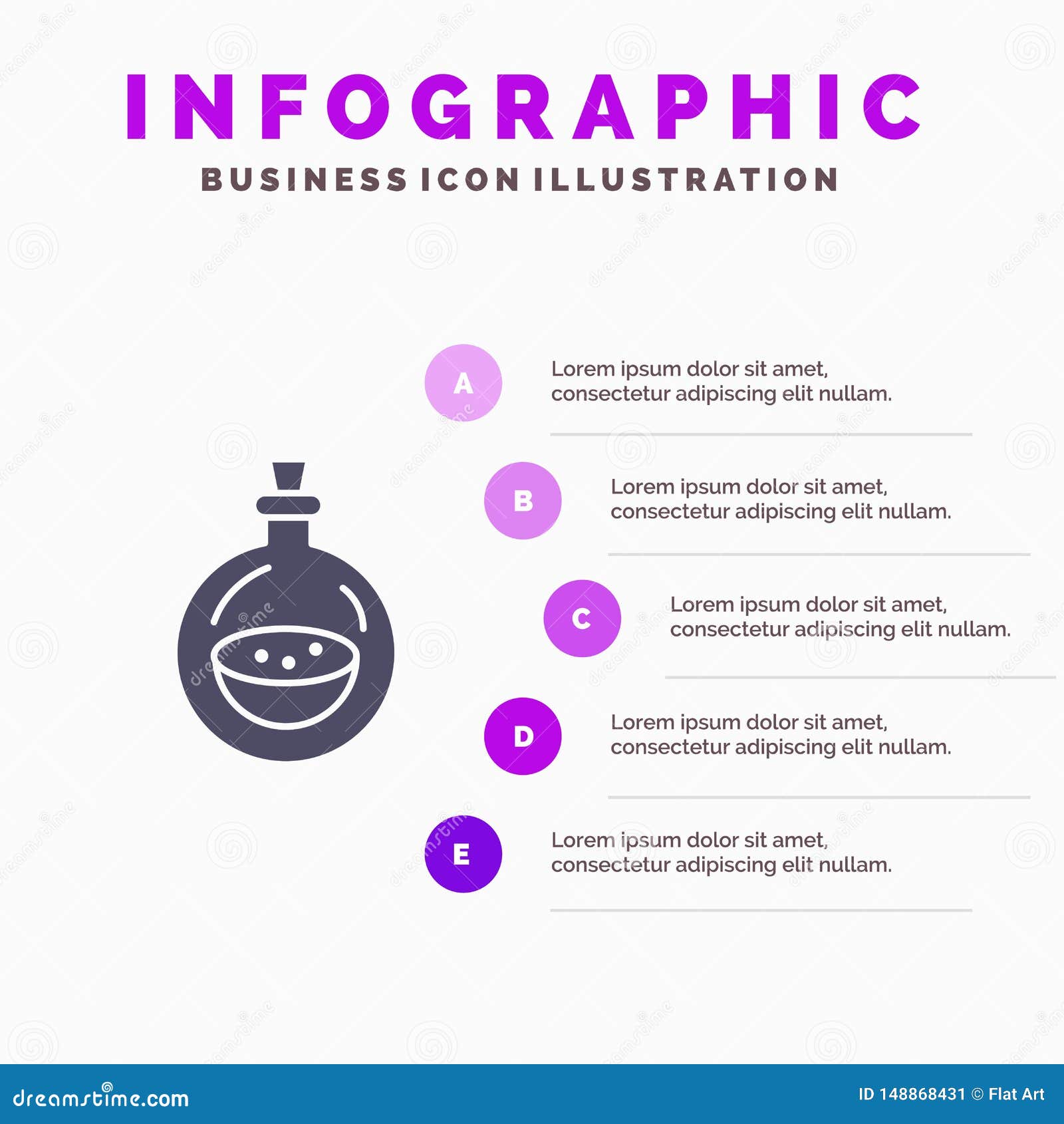 INFOGRAPHIC
BUSINESS ICON ILLUSTRATION

A
Lorem ipsum dolor sit amet, consectetur adipiscing elit nullam.

B
Lorem ipsum dolor sit amet, consectetur adipiscing elit nullam.

C
Lorem ipsum dolor sit amet, consectetur adipiscing elit nullam.

D
Lorem ipsum dolor sit amet, consectetur adipiscing elit nullam.

E
Lorem ipsum dolor sit amet, consectetur adipiscing elit nullam.

dreamstime.com
ID 148868431 © Flat Art