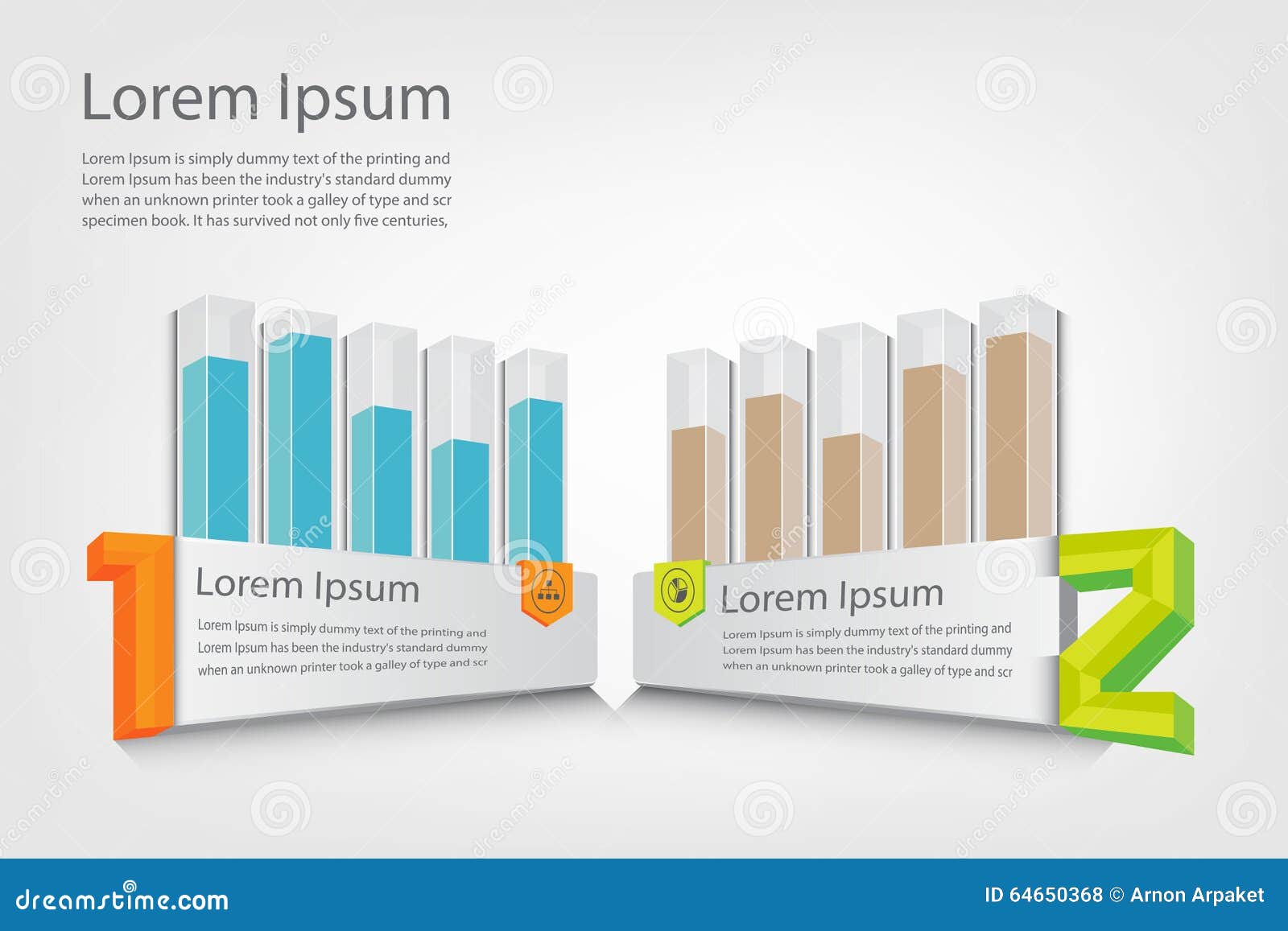 Lorem Ipsum

Lorem Ipsum is simply dummy text of the printing and Lorem Ipsum has been the industry's standard dummy when an unknown printer took a galley of type and scr specimen book. It has survived not only five centuries,

1

Lorem Ipsum

Lorem Ipsum is simply dummy text of the printing and Lorem Ipsum has been the industry's standard dummy when an unknown printer took a galley of type and scr

Lorem Ipsum

Lorem Ipsum is simply dummy text of the printing and Lorem Ipsum has been the industry's standard dummy when an unknown printer took a galley of type and scr

2

dreamstime.com

ID 64650368 © Arnon Arpaket