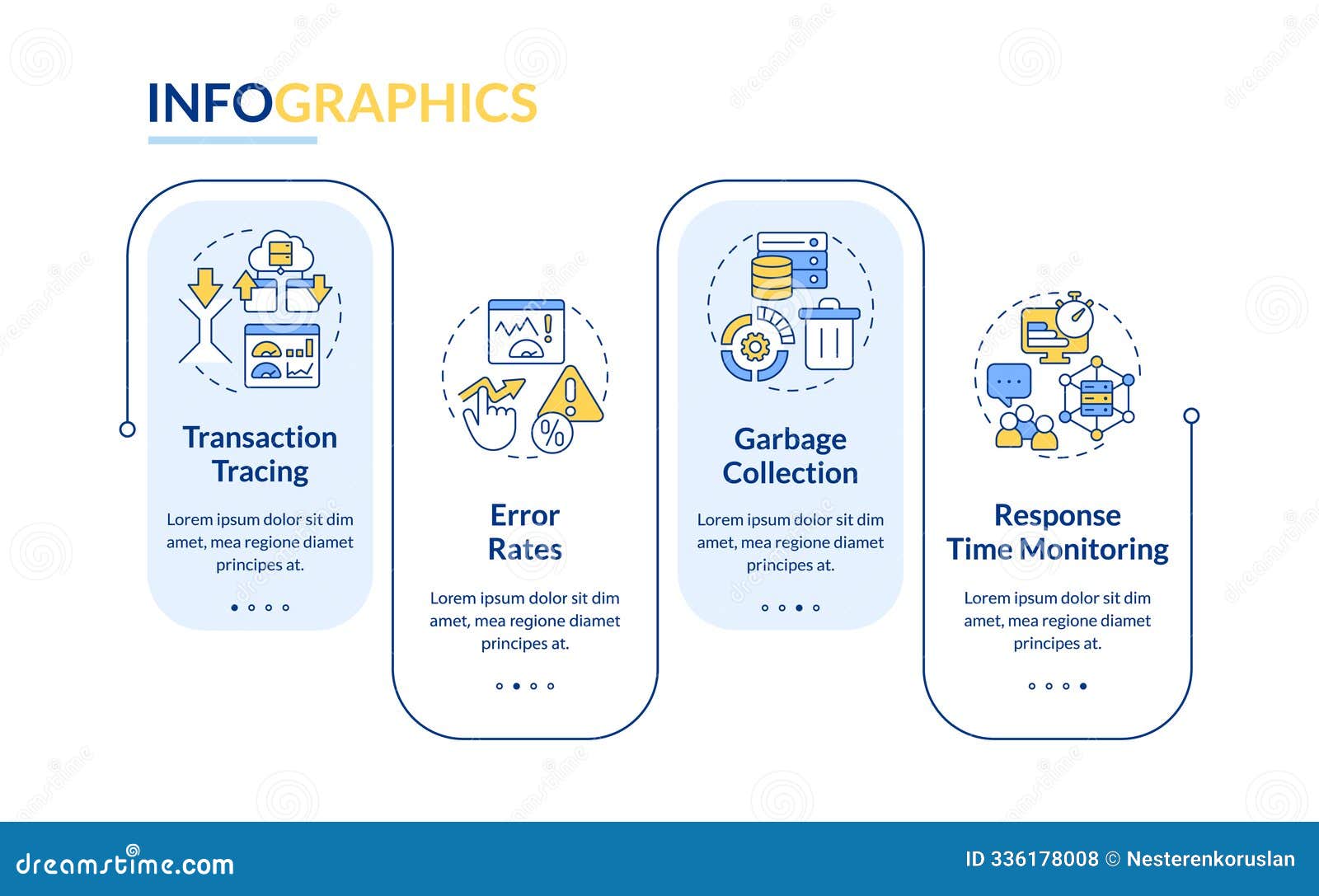 INFOGRAPHICS

Transaction Tracing

Lorem ipsum dolor sit dim amet, mea regione diamet principes at.

Error Rates

Lorem ipsum dolor sit dim amet, mea regione diamet principes at.

Garbage Collection

Lorem ipsum dolor sit dim amet, mea regione diamet principes at.

Response Time Monitoring

Lorem ipsum dolor sit dim amet, mea regione diamet principes at.

dreamstime.com

ID 336178008 © Nesterenkoruslan