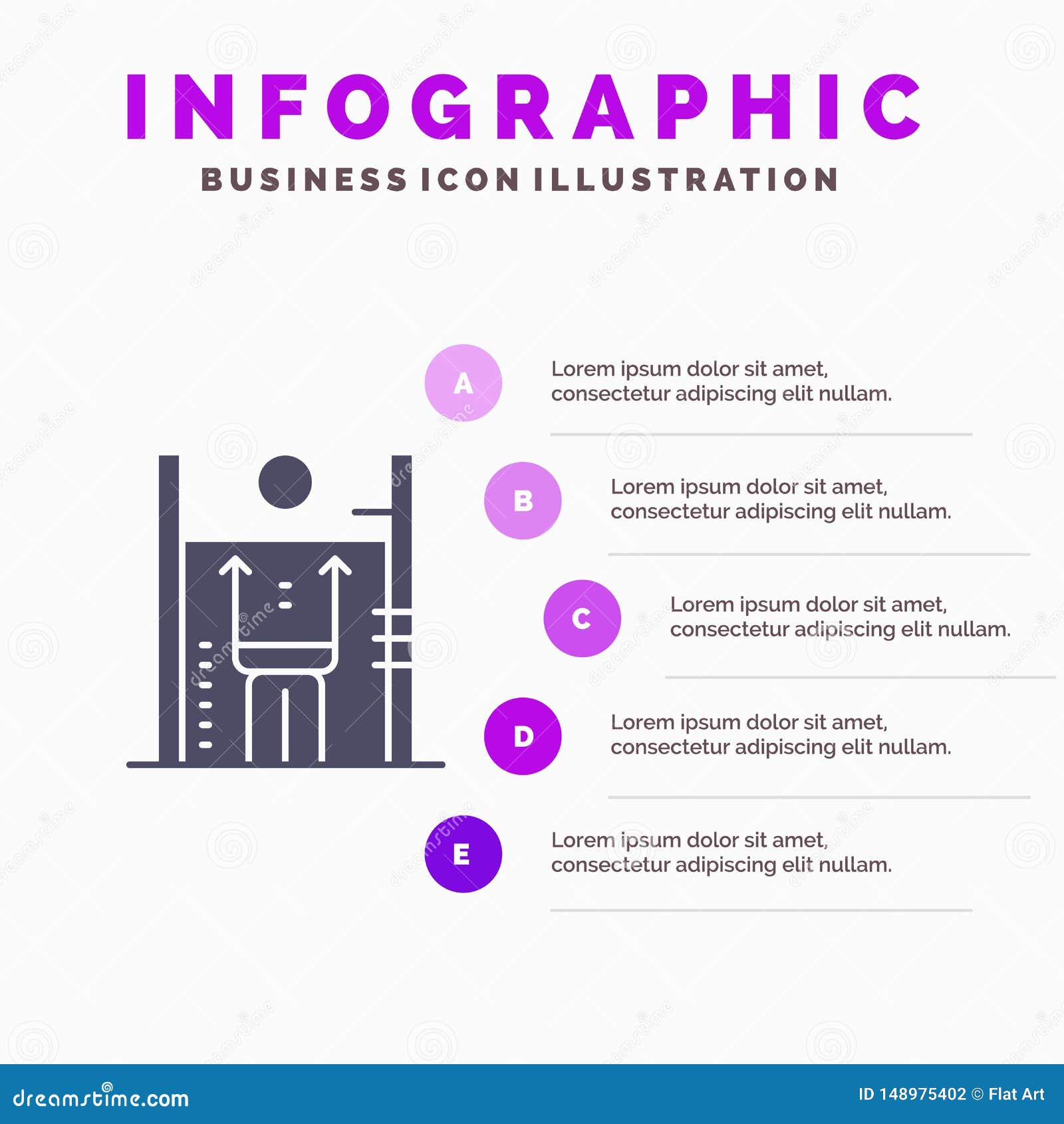 INFOGRAPHIC

BUSINESS ICON ILLUSTRATION

A

Lorem ipsum dolor sit amet, consectetur adipiscing elit nullam.

B

Lorem ipsum dolor sit amet, consectetur adipiscing elit nullam.

C

Lorem ipsum dolor sit amet, consectetur adipiscing elit nullam.

D

Lorem ipsum dolor sit amet, consectetur adipiscing elit nullam.

E

Lorem ipsum dolor sit amet, consectetur adipiscing elit nullam.

dreamstime.com

ID 148975402 © Flat Art