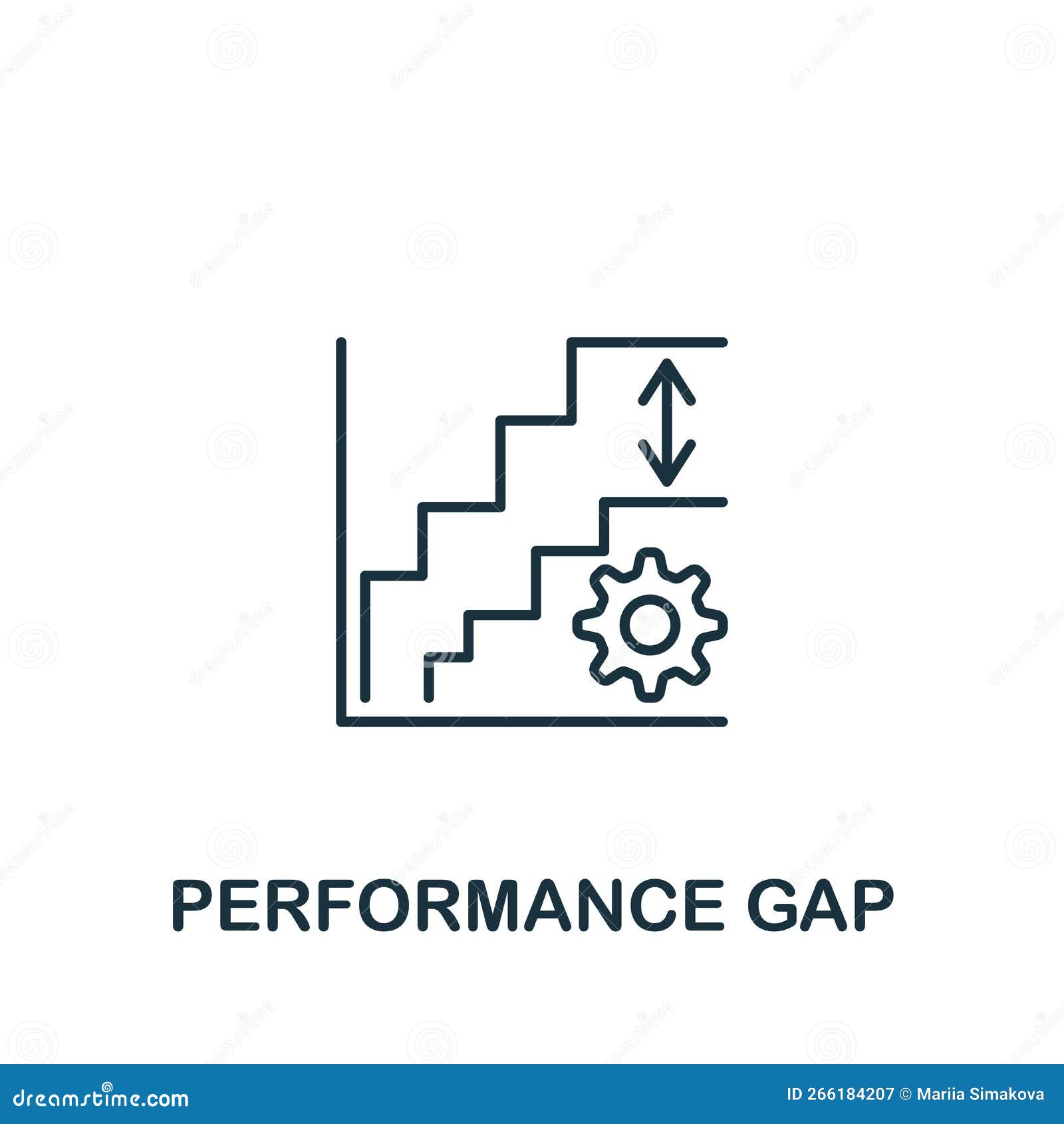 PERFORMANCE GAP

dreamstime.com

ID 266184207 © Mariia Simakova