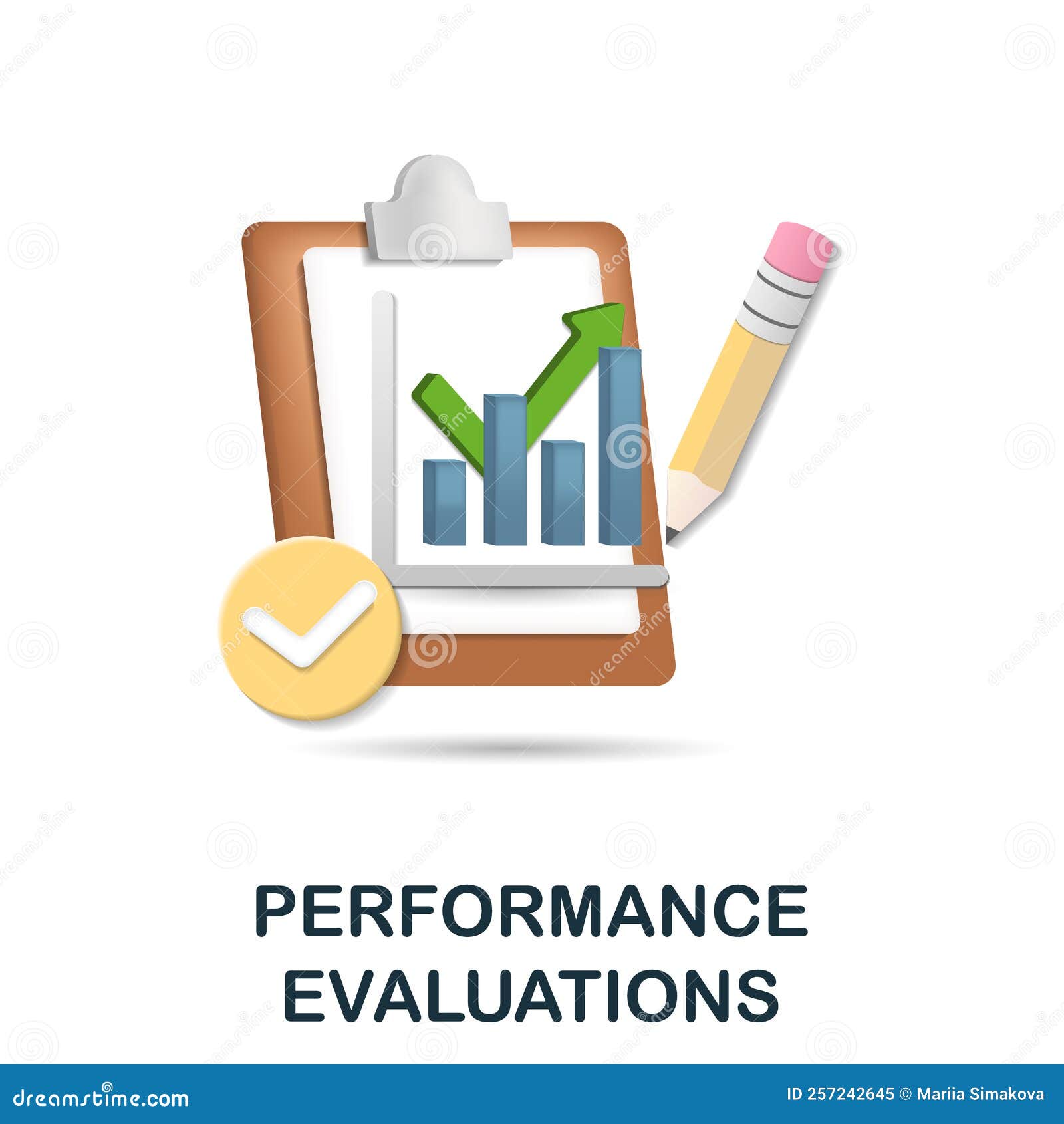 PERFORMANCE EVALUATIONS

dreamstime.com

ID 257242645 © Mariia Simakova