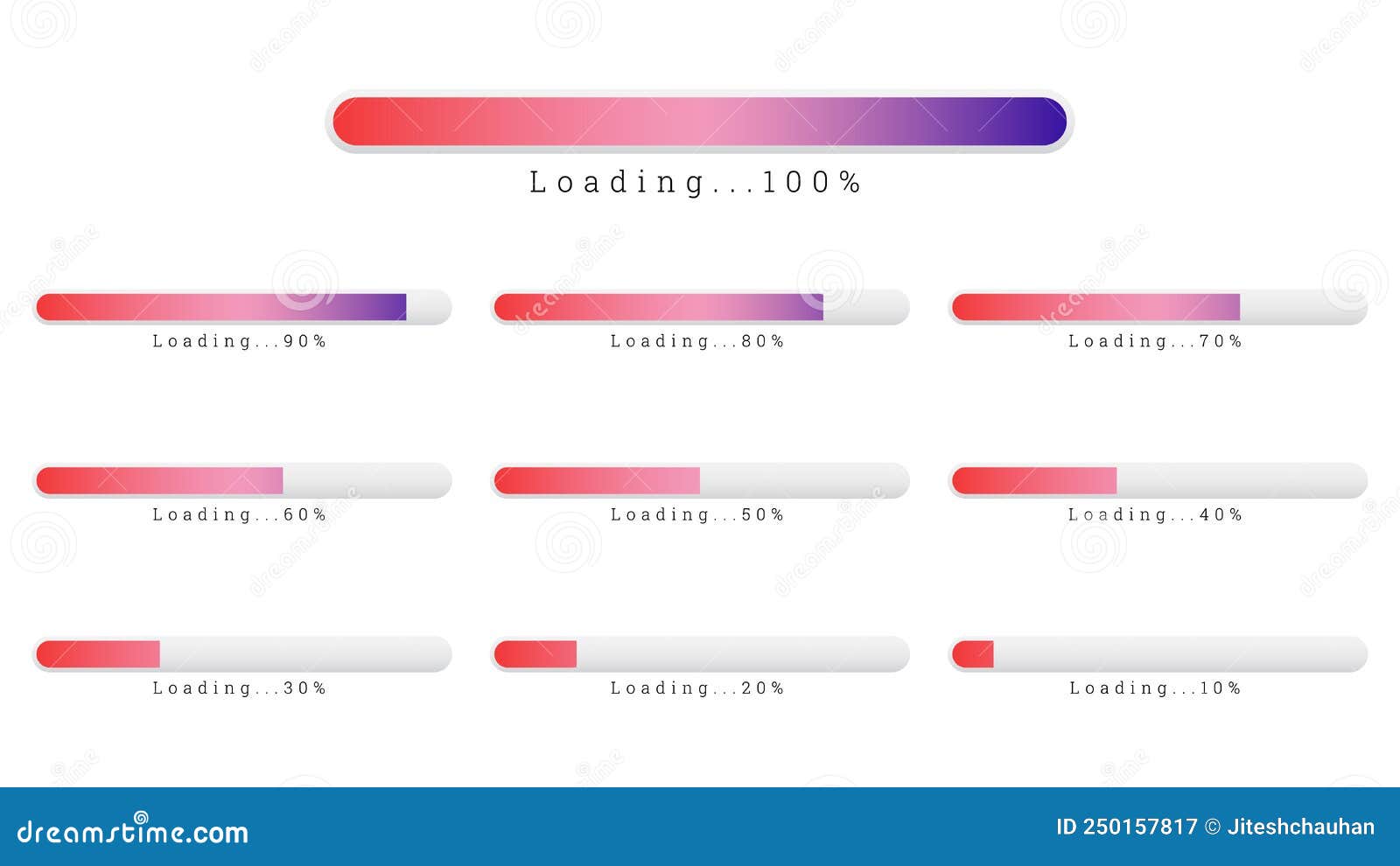 Loading...100%

Loading...90%

Loading...80%

Loading...70%

Loading...60%

Loading...50%

Loading...40%

Loading...30%

Loading...20%

Loading...10%

dreamstime.com

ID 250157817 © Jiteshchauhan