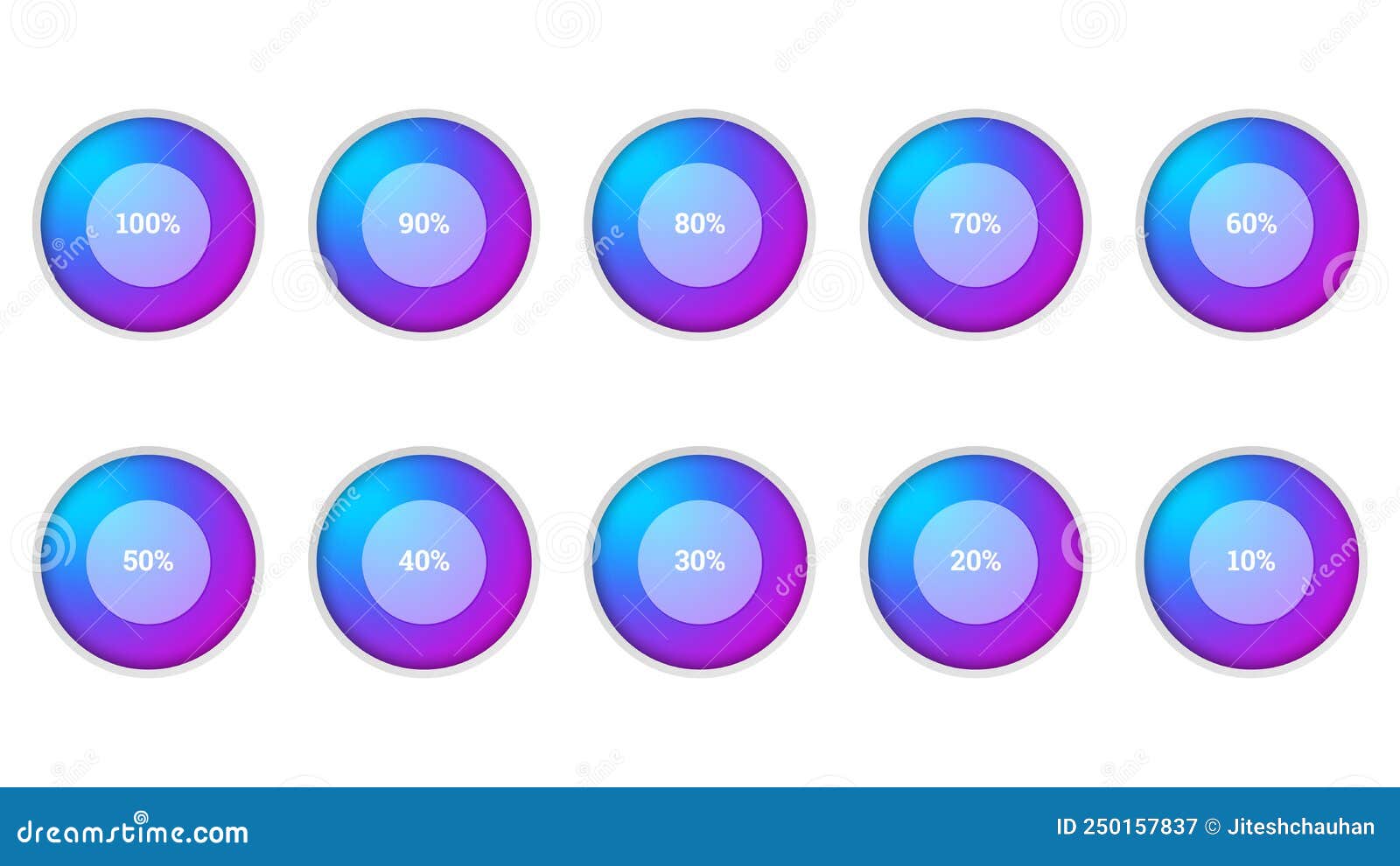 100%
90%
80%
70%
60%
50%
40%
30%
20%
10%

dreamstime.com
ID 250157837 © Jiteshchauhan