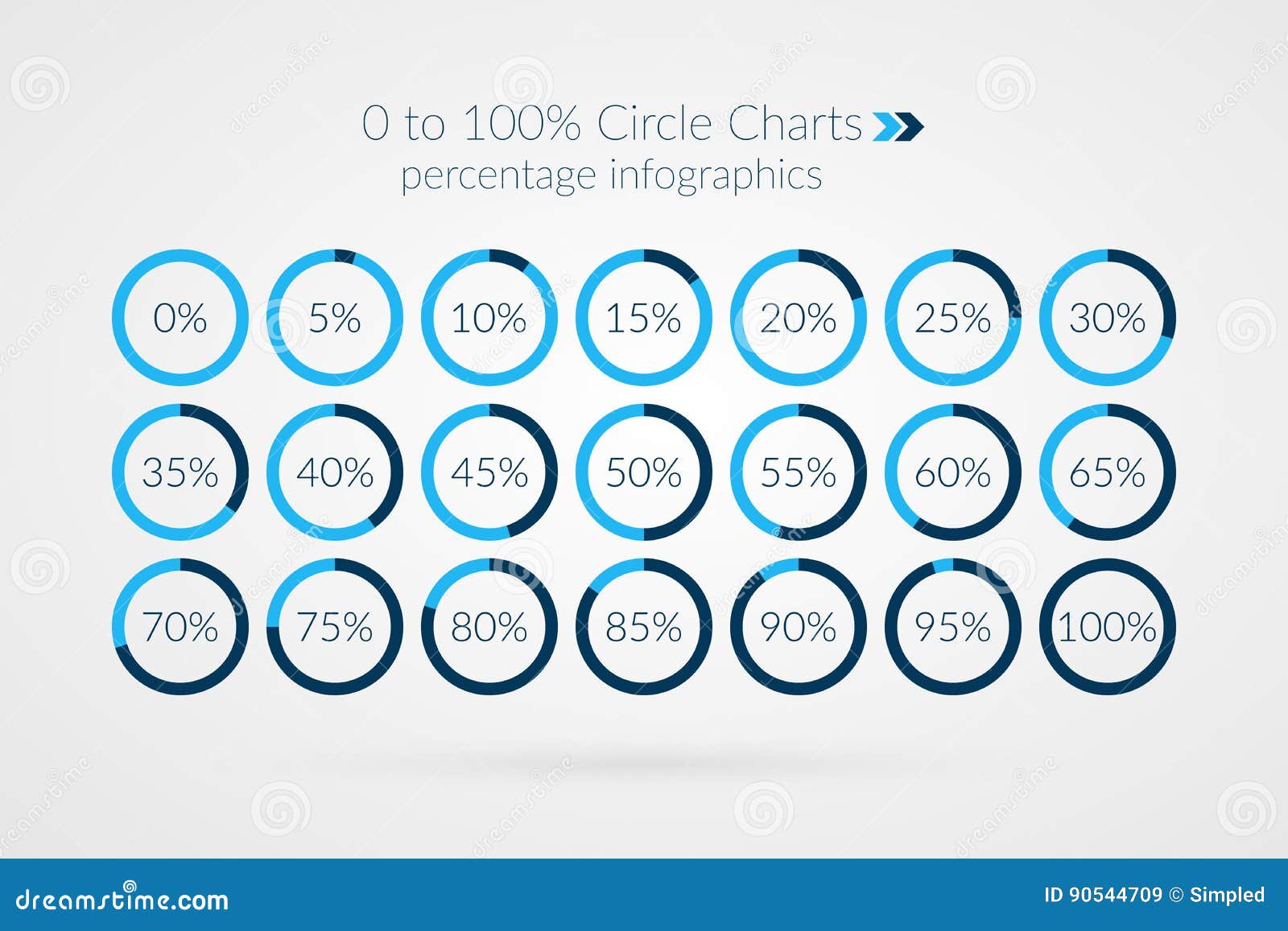 0 to 100% Circle Charts
percentage infographics

0% 5% 10% 15% 20% 25% 30%

35% 40% 45% 50% 55% 60% 65%

70% 75% 80% 85% 90% 95% 100%

dreamstime.com

ID 90544709 © Simpled