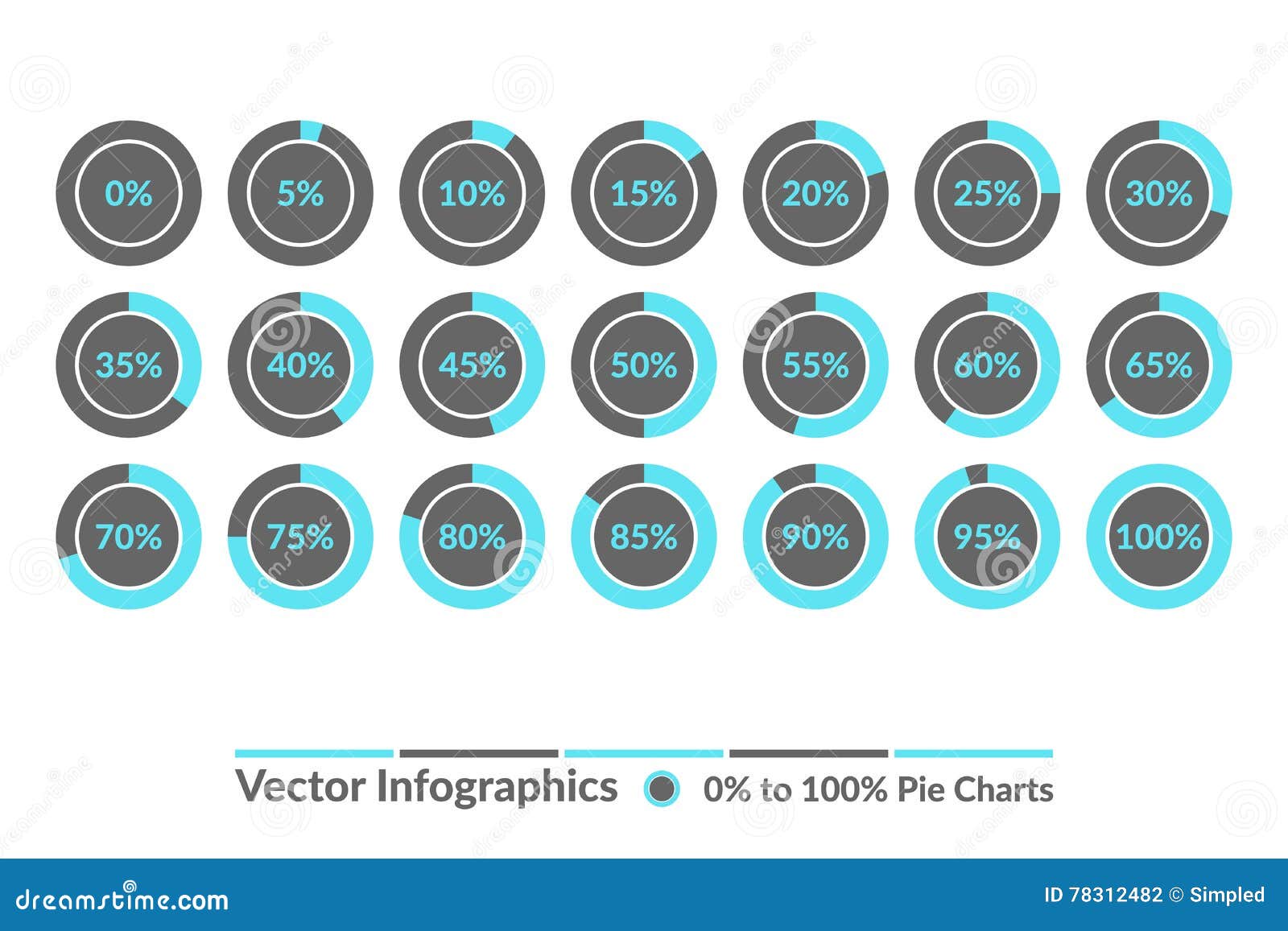 0% 5% 10% 15% 20% 25% 30%

35% 40% 45% 50% 55% 60% 65%

70% 75% 80% 85% 90% 95% 100%

Vector Infographics 0% to 100% Pie Charts

dreamstime.com

ID 78312482 © Simpled