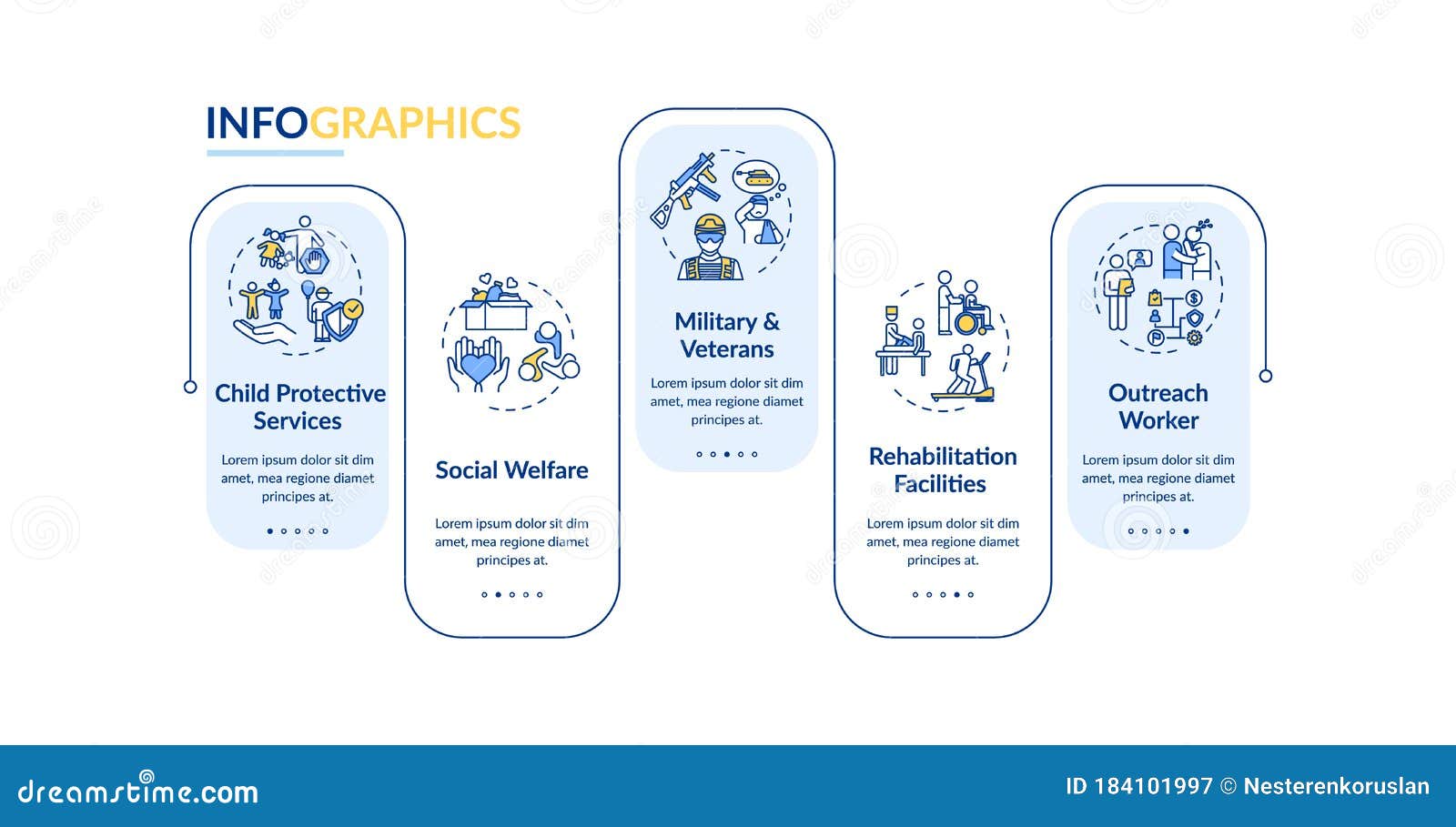 INFOGRAPHICS

Child Protective Services

Lorem ipsum dolor sit dim amet, mea regione diamet principes at.

Social Welfare

Lorem ipsum dolor sit dim amet, mea regione diamet principes at.

Military & Veterans

Lorem ipsum dolor sit dim amet, mea regione diamet principes at.

Rehabilitation Facilities

Lorem ipsum dolor sit dim amet, mea regione diamet principes at.

Outreach Worker

Lorem ipsum dolor sit dim amet, mea regione diamet principes at.

dreamstime.com

ID 184101997 © Nesterenkoruslan