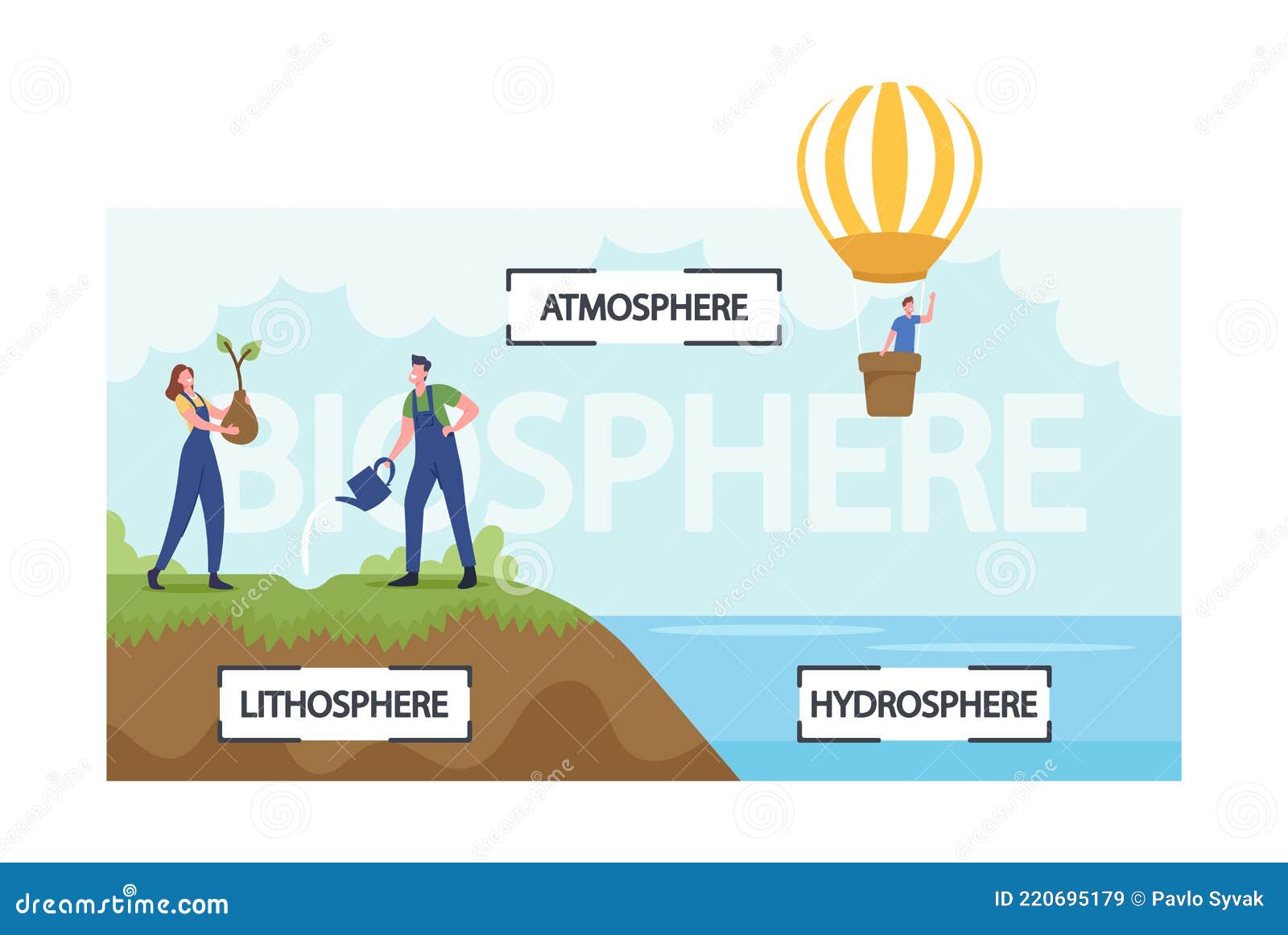 ATMOSPHERE

BIOSPHERE

LITHOSPHERE

HYDROSPHERE

dreamstime.com

ID 220695179 © Pavlo Syvak