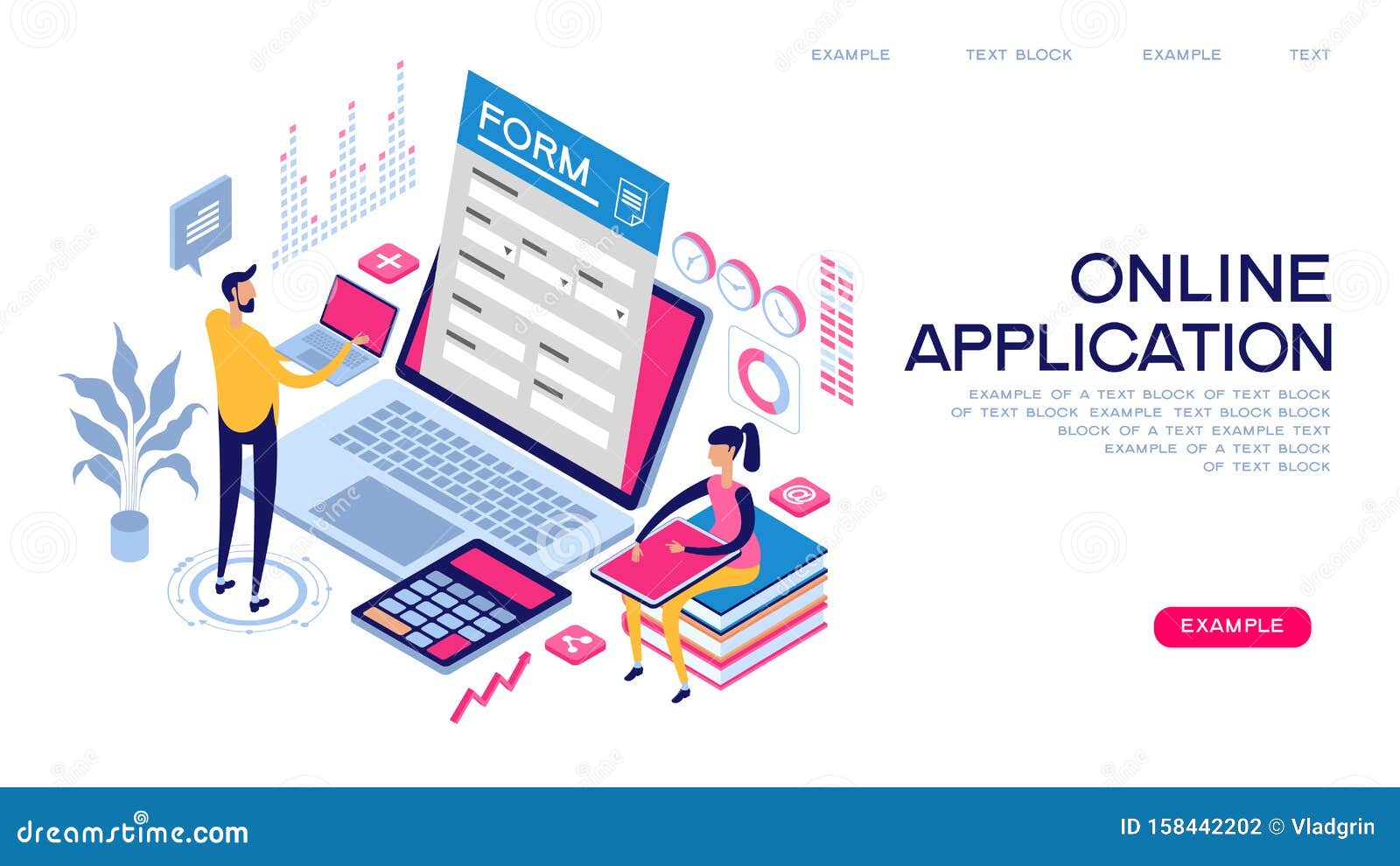 EXAMPLE TEXT BLOCK EXAMPLE TEXT

FORM

ONLINE APPLICATION

EXAMPLE OF A TEXT BLOCK OF TEXT BLOCK OF TEXT BLOCK EXAMPLE TEXT BLOCK BLOCK BLOCK OF A TEXT EXAMPLE TEXT EXAMPLE OF A TEXT BLOCK OF TEXT BLOCK

EXAMPLE

dreamstime.com

ID 158442202 © Vladgrin