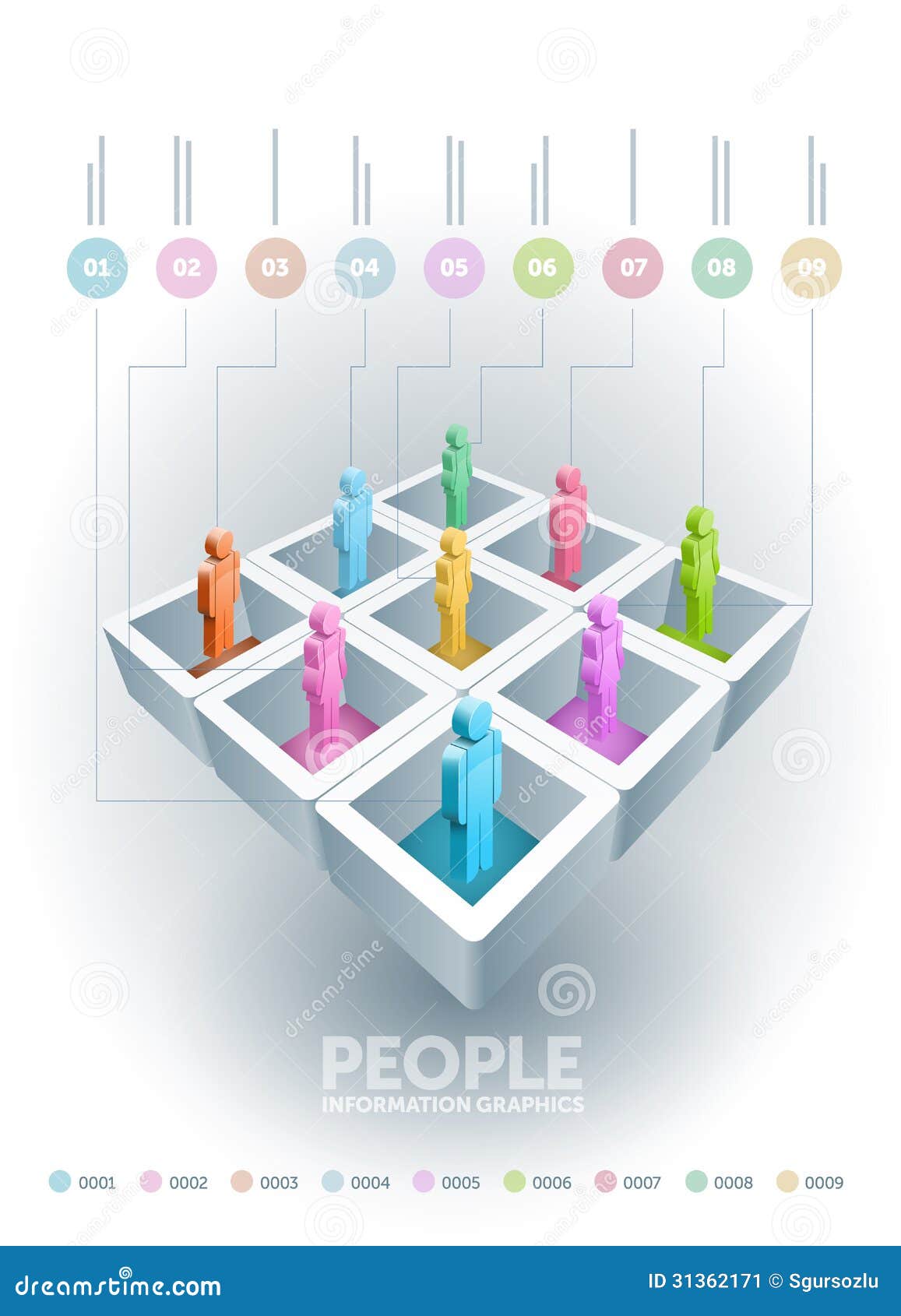 01 02 03 04 05 06 07 08 09

PEOPLE
INFORMATION GRAPHICS

0001 0002 0003 0004 0005 0006 0007 0008 0009

dreamstime.com

ID 31362171 © Sgursozlu