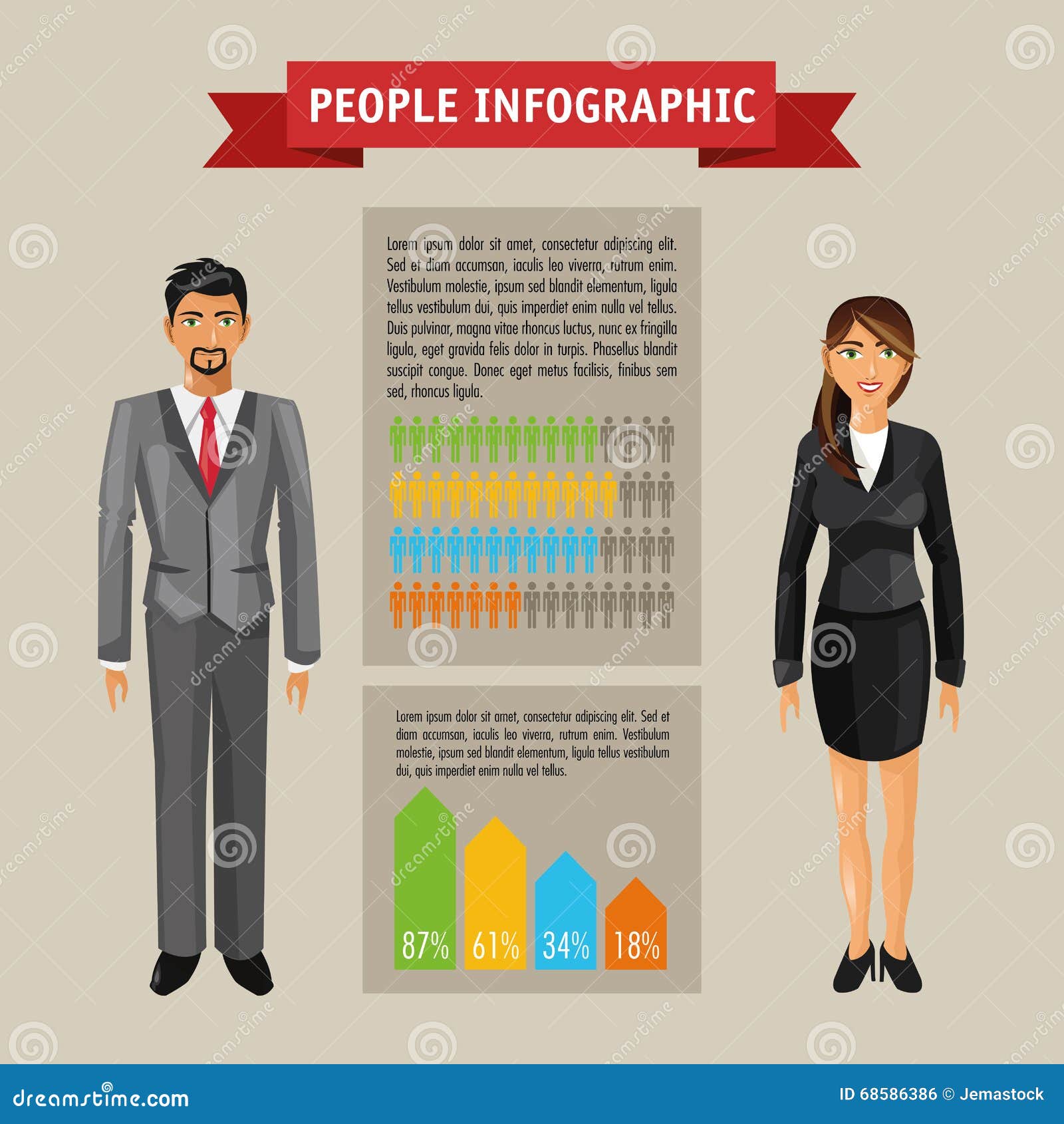 PEOPLE INFOGRAPHIC

Lorem ipsum dolor sit amet, consectetur adipiscing elit. Sed et diam accumsan, iaculis leo viverra, rutrum enim. Vestibulum molestie, ipsum sed blandit elementum, ligula tellus vestibulum dui, quis imperdiet enim nulla vel tellus. Duis pulvinar, magna vitae rhoncus luctus, nunc ex fringilla ligula, eget gravida felis dolor in turpis. Phasellus blandit suscipit congue. Donec eget metus facilisis, finibus sem sed, rhoncus ligula.

Lorem ipsum dolor sit amet, consectetur adipiscing elit. Sed et diam accumsan, iaculis leo viverra, rutrum enim. Vestibulum molestie, ipsum sed blandit elementum, ligula tellus vestibulum dui, quis imperdiet enim nulla vel tellus.

87% 61% 34% 18%

dreamstime.com

ID 68586386 © Jemastock