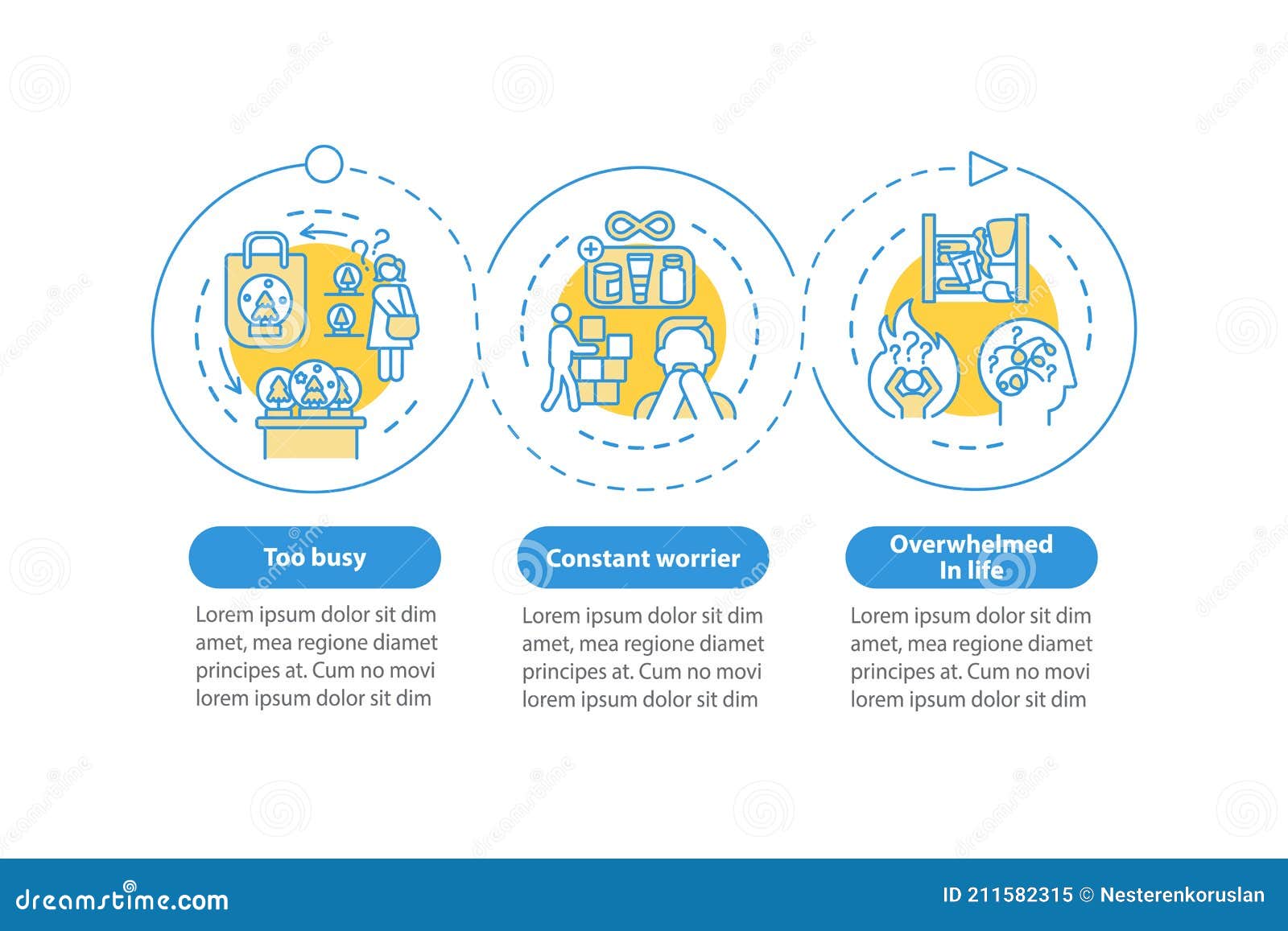 Too busy

Lorem ipsum dolor sit dim amet, mea regione diamet principes at. Cum no movi lorem ipsum dolor sit dim

Constant worrier

Lorem ipsum dolor sit dim amet, mea regione diamet principes at. Cum no movi lorem ipsum dolor sit dim

Overwhelmed In life

Lorem ipsum dolor sit dim amet, mea regione diamet principes at. Cum no movi lorem ipsum dolor sit dim

dreamstime.com

ID 211582315 © Nesterenkoruslan