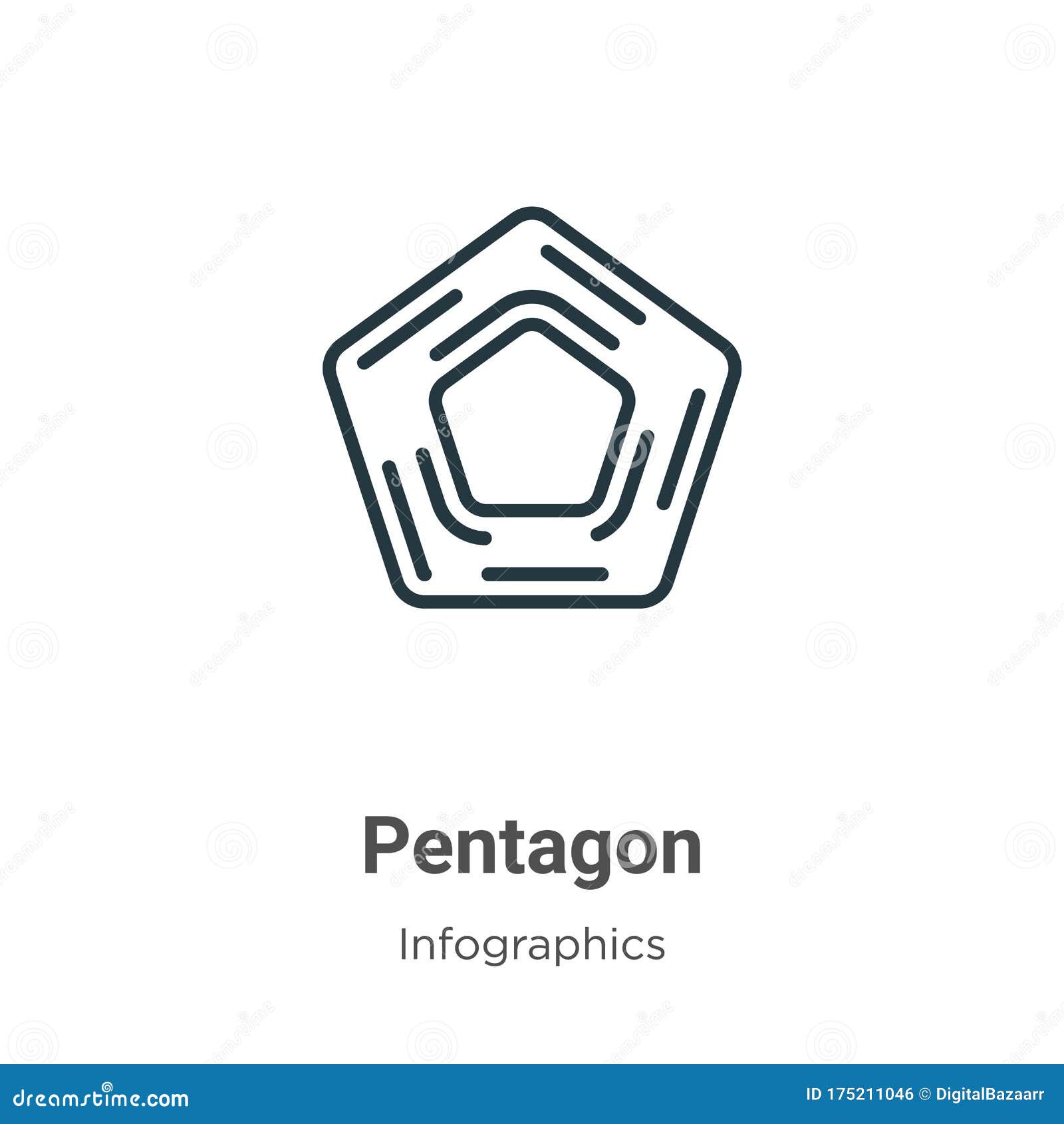 Pentagon

Infographics

dreamstime.com

ID 175211046 © DigitalBazaarr