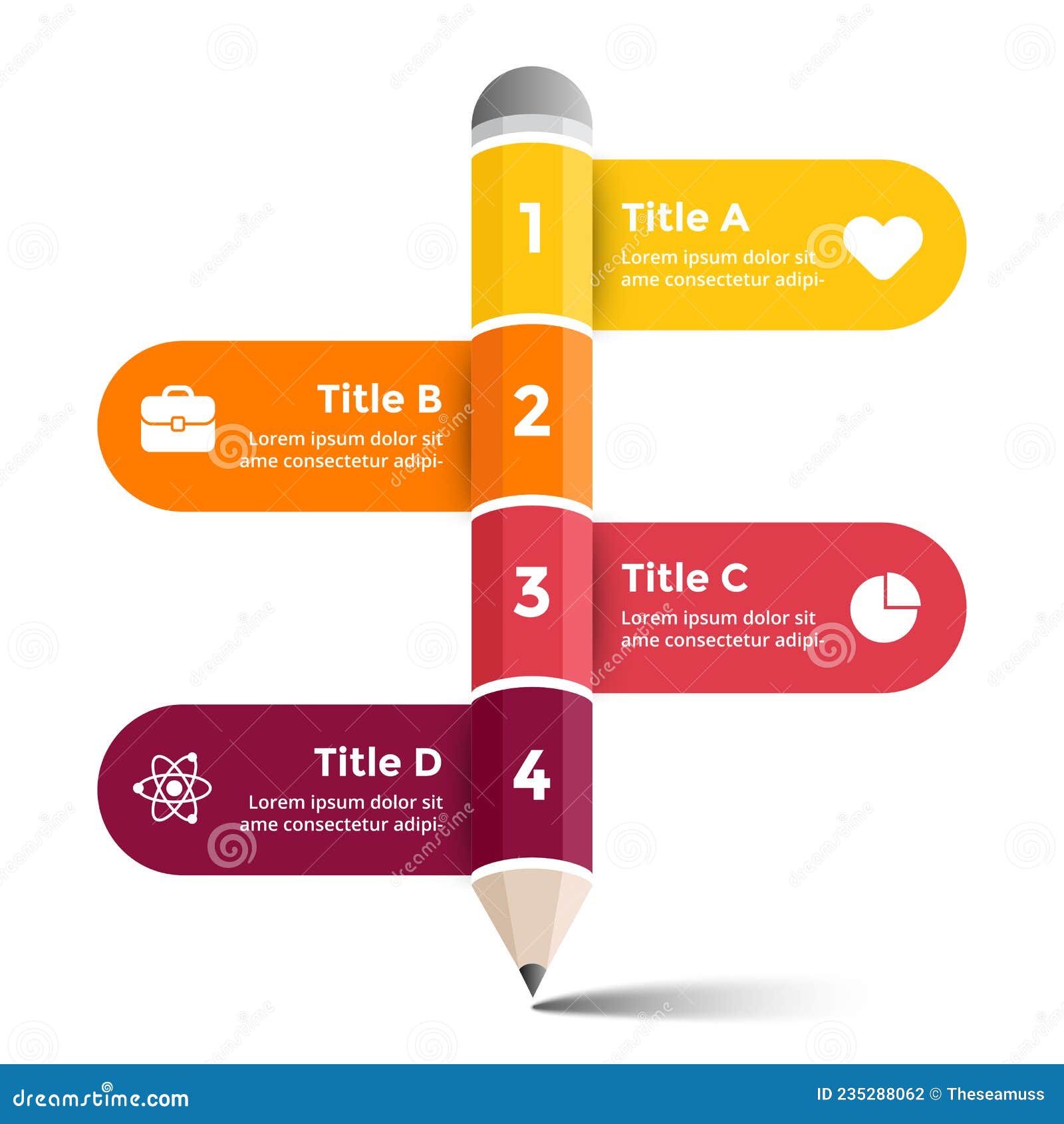 1

Title A

Lorem ipsum dolor sit ame consectetur adipi-

Title B

Lorem ipsum dolor sit ame consectetur adipi-

2

3

Title C

Lorem ipsum dolor sit ame consectetur adipi-

Title D

Lorem ipsum dolor sit ame consectetur adipi-

4

dreamstime.com

ID 235288062 © Theseamuss