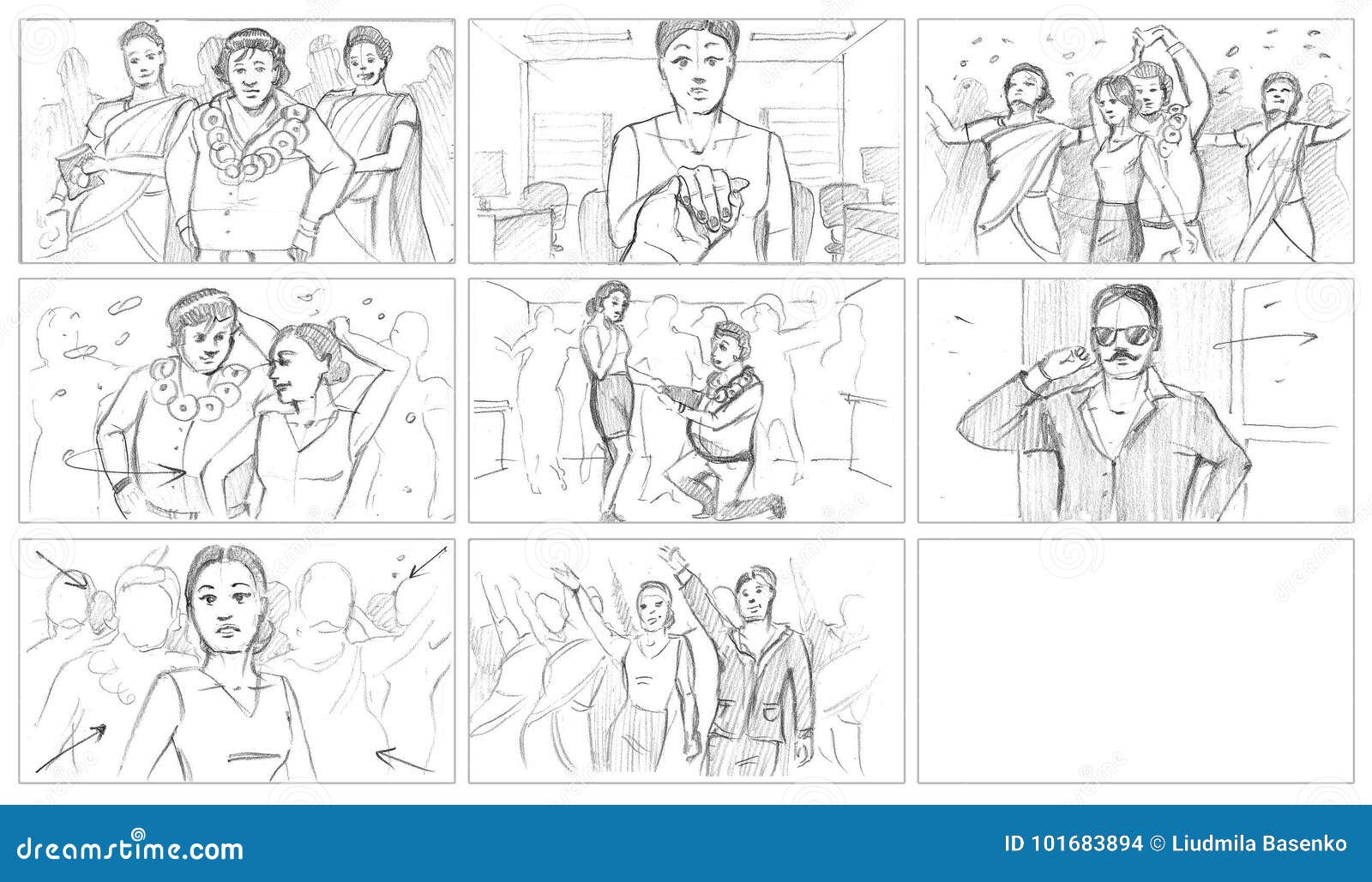 dreamstime.com

ID 101683894 © Liudmila Basenko