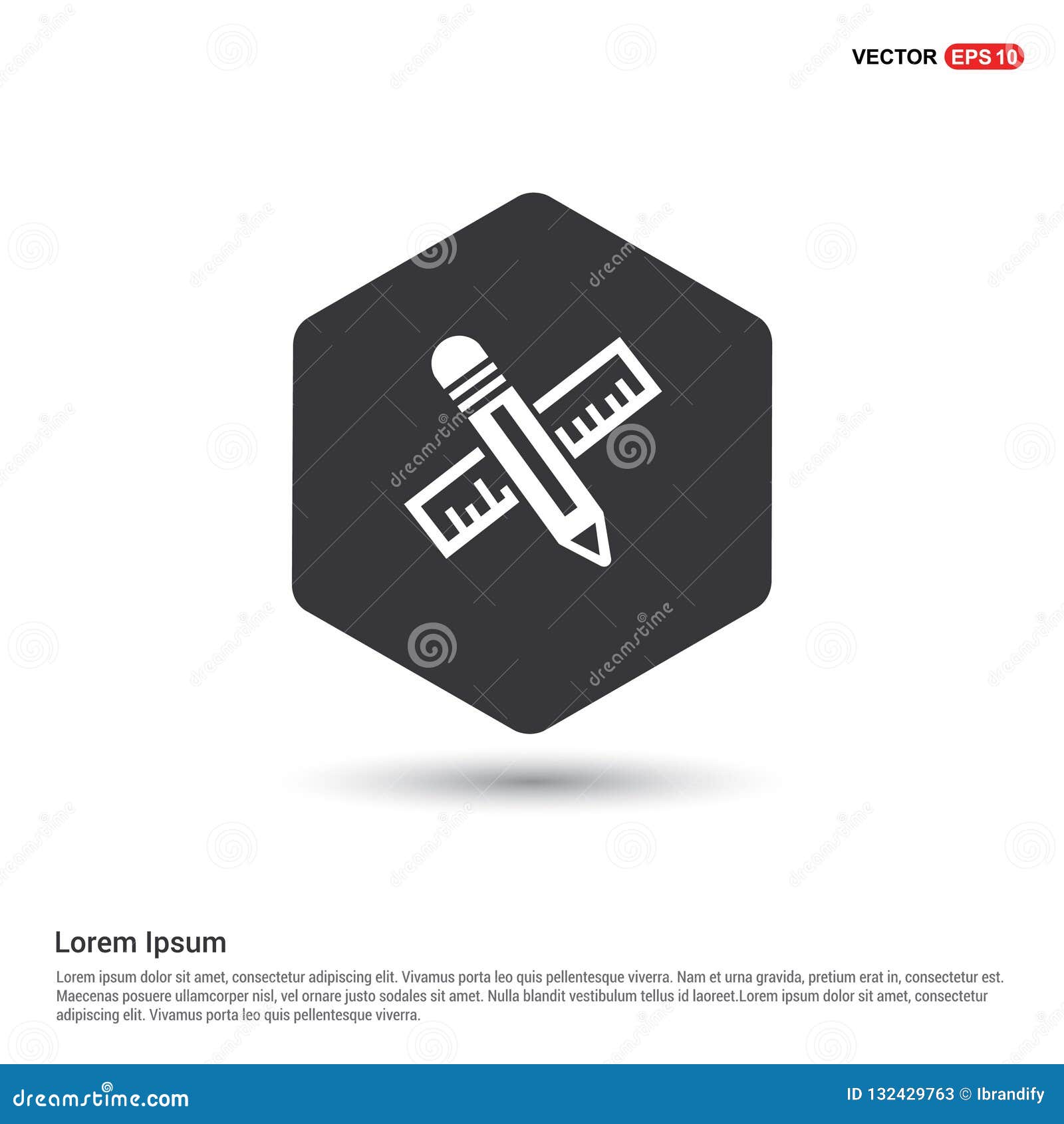 VECTOR EPS 10

dreamstime

dreamstime

dreamstime

Lorem Ipsum

Lorem ipsum dolor sit amet, consectetur adipiscing elit. Vivamus porta leo quis pellentesque viverra. Nam et urna gravida, pretium erat in, consectetur est. Maecenas posuere ullamcorper nisl, vel ornare justo sodales sit amet. Nulla blandit vestibulum tellus id laoreet.Lorem ipsum dolor sit amet, consectetur adipiscing elit. Vivamus porta leo quis pellentesque viverra.

dreamstime.com

ID 132429763 © Ibrandify