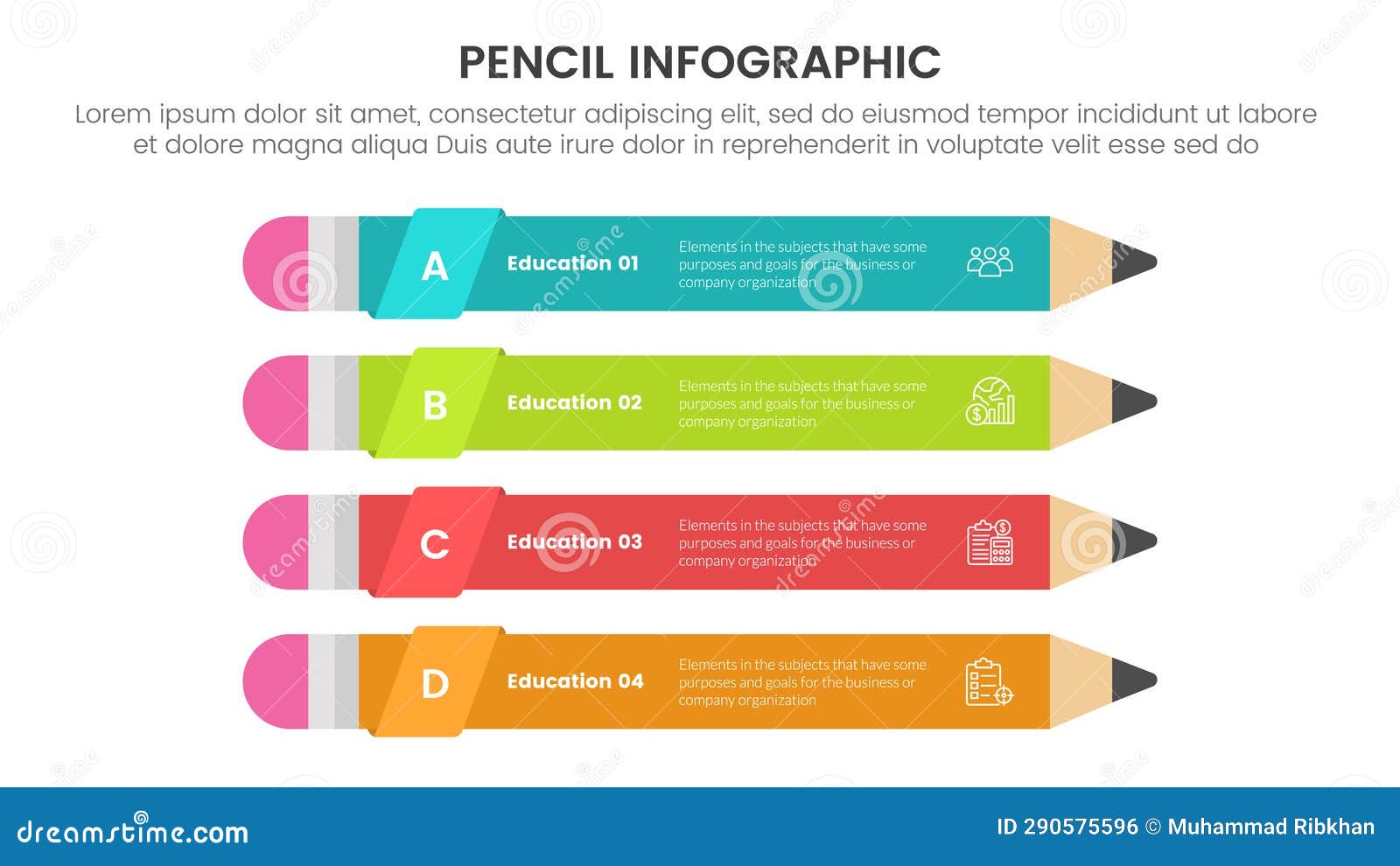 PENCIL INFOGRAPHIC

Lorem ipsum dolor sit amet, consectetur adipiscing elit, sed do eiusmod tempor incididunt ut labore et dolore magna aliqua Duis aute irure dolor in reprehenderit in voluptate velit esse sed do

A Education 01 Elements in the subjects that have some purposes and goals for the business or company organization

B Education 02 Elements in the subjects that have some purposes and goals for the business or company organization

C Education 03 Elements in the subjects that have some purposes and goals for the business or company organization

D Education 04 Elements in the subjects that have some purposes and goals for the business or company organization

dreamstime.com

ID 290575596 © Muhammad Ribkhan