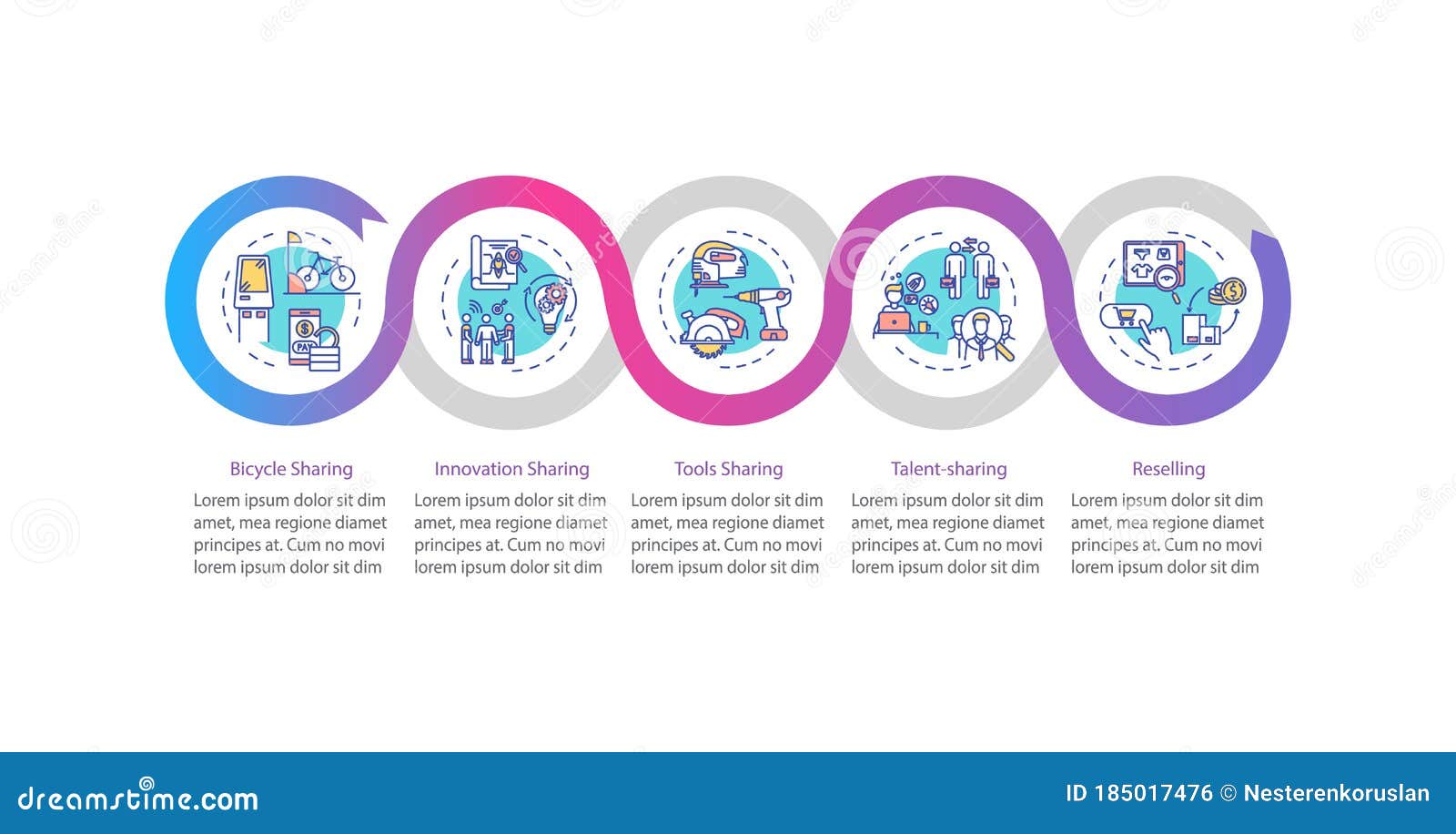 PAY

Bicycle Sharing
Lorem ipsum dolor sit dim amet, mea regione diamet principes at. Cum no movi lorem ipsum dolor sit dim

Innovation Sharing
Lorem ipsum dolor sit dim amet, mea regione diamet principes at. Cum no movi lorem ipsum dolor sit dim

Tools Sharing
Lorem ipsum dolor sit dim amet, mea regione diamet principes at. Cum no movi lorem ipsum dolor sit dim

Talent-sharing
Lorem ipsum dolor sit dim amet, mea regione diamet principes at. Cum no movi lorem ipsum dolor sit dim

Reselling
Lorem ipsum dolor sit dim amet, mea regione diamet principes at. Cum no movi lorem ipsum dolor sit dim

dreamstime.com
ID 185017476 © Nesterenkoruslan