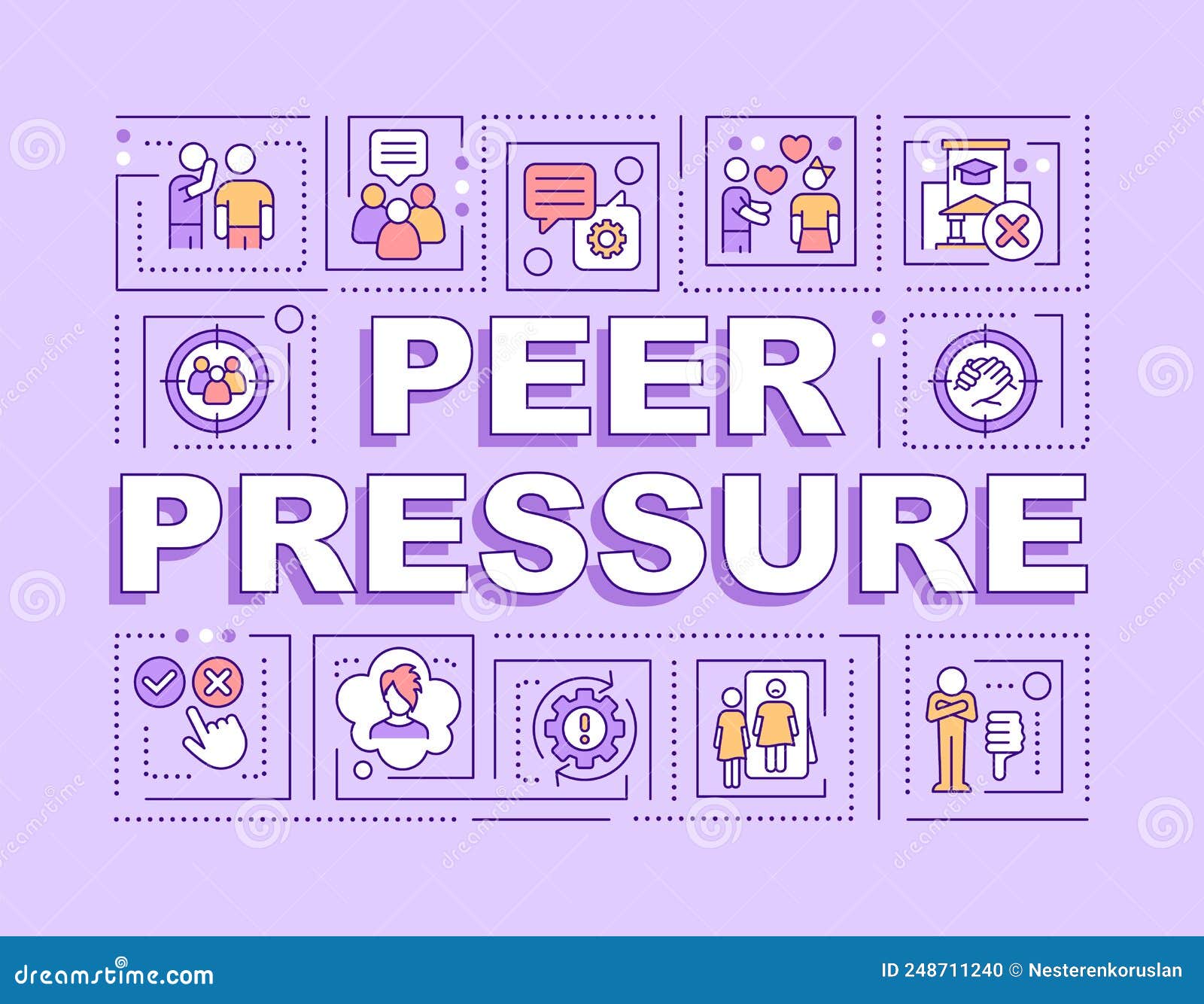 PEER PRESSURE

dreamstime.com

ID 248711240 © Nesterenkoruslan