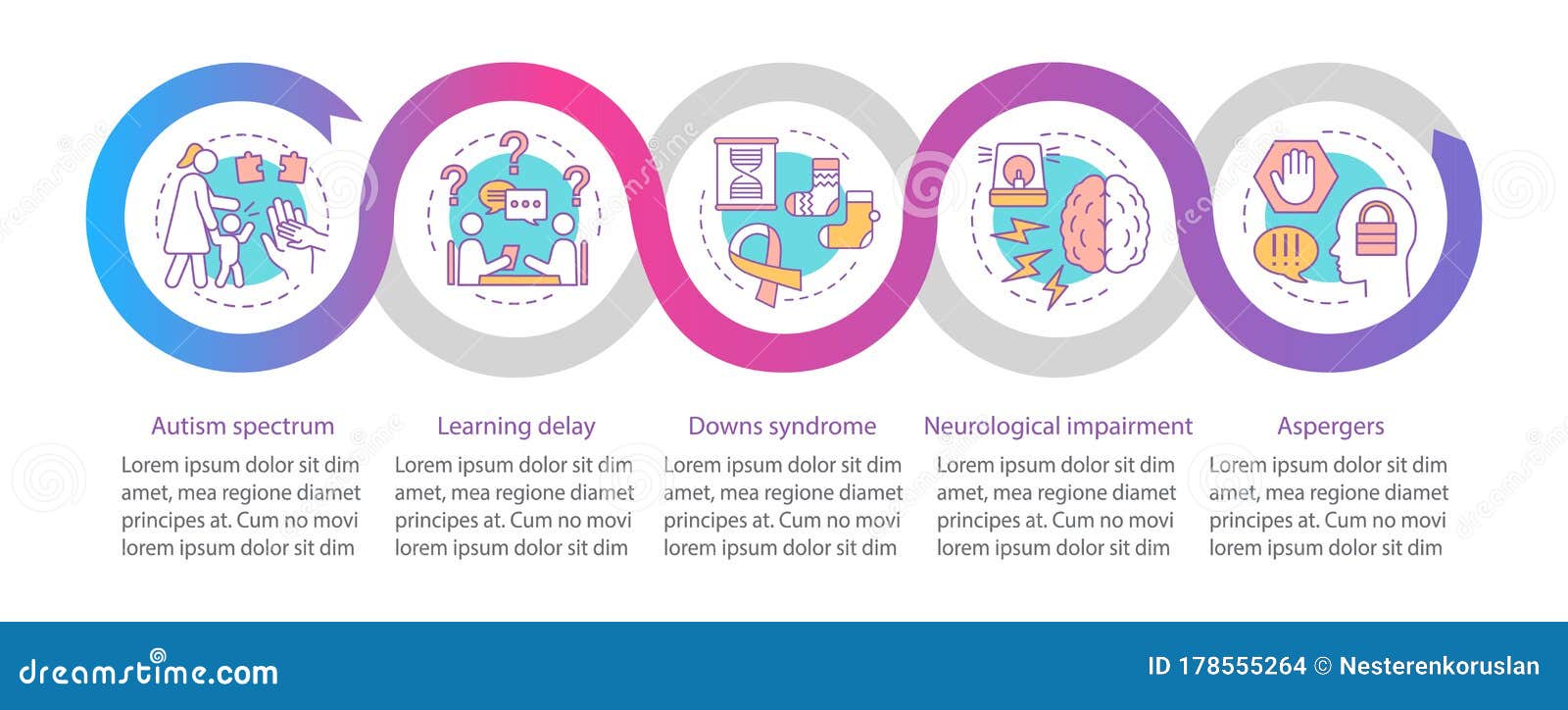 Autism spectrum

Lorem ipsum dolor sit dim amet, mea regione diamet principes at. Cum no movi lorem ipsum dolor sit dim

Learning delay

Lorem ipsum dolor sit dim amet, mea regione diamet principes at. Cum no movi lorem ipsum dolor sit dim

Downs syndrome

Lorem ipsum dolor sit dim amet, mea regione diamet principes at. Cum no movi lorem ipsum dolor sit dim

Neurological impairment

Lorem ipsum dolor sit dim amet, mea regione diamet principes at. Cum no movi lorem ipsum dolor sit dim

Aspergers

Lorem ipsum dolor sit dim amet, mea regione diamet principes at. Cum no movi lorem ipsum dolor sit dim

dreamstime.com

ID 178555264 © Nesterenkoruslan