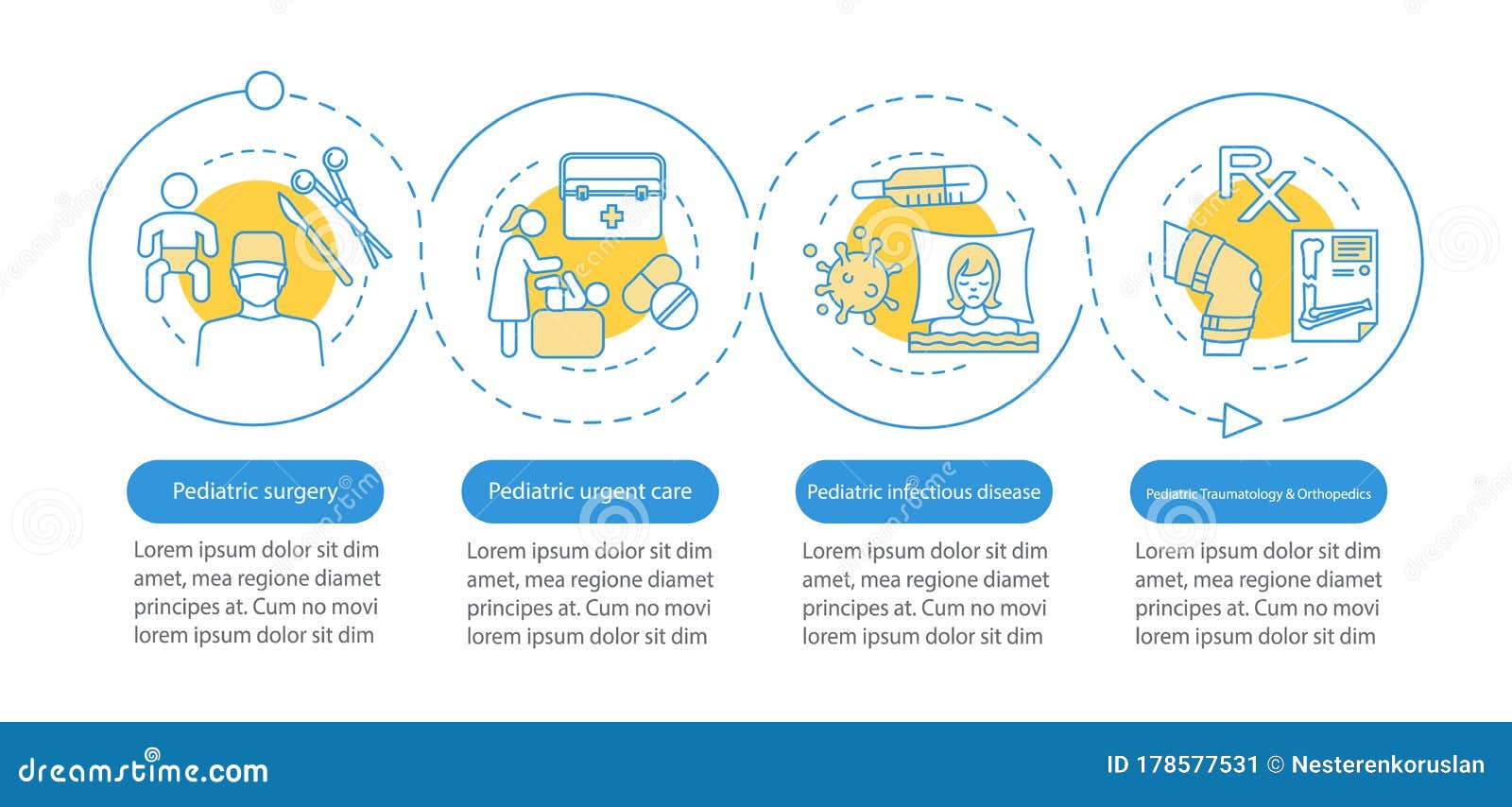 Rx

Pediatric surgery

Lorem ipsum dolor sit dim amet, mea regione diamet principes at. Cum no movi lorem ipsum dolor sit dim

Pediatric urgent care

Lorem ipsum dolor sit dim amet, mea regione diamet principes at. Cum no movi lorem ipsum dolor sit dim

Pediatric infectious disease

Lorem ipsum dolor sit dim amet, mea regione diamet principes at. Cum no movi lorem ipsum dolor sit dim

Pediatric Traumatology & Orthopedics

Lorem ipsum dolor sit dim amet, mea regione diamet principes at. Cum no movi lorem ipsum dolor sit dim

dreamstime.com

ID 178577531 © Nesterenkoruslan