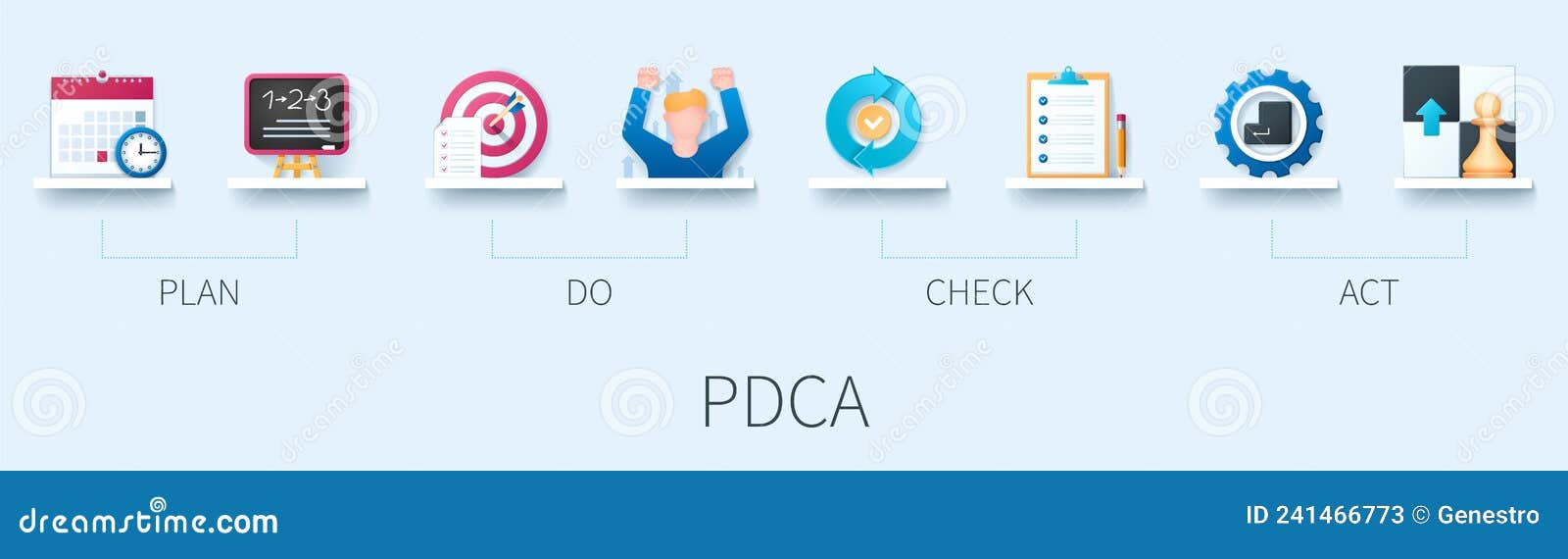 1→2→3

PLAN

DO

CHECK

ACT

PDCA

dreamstime.com

ID 241466773 © Genestro