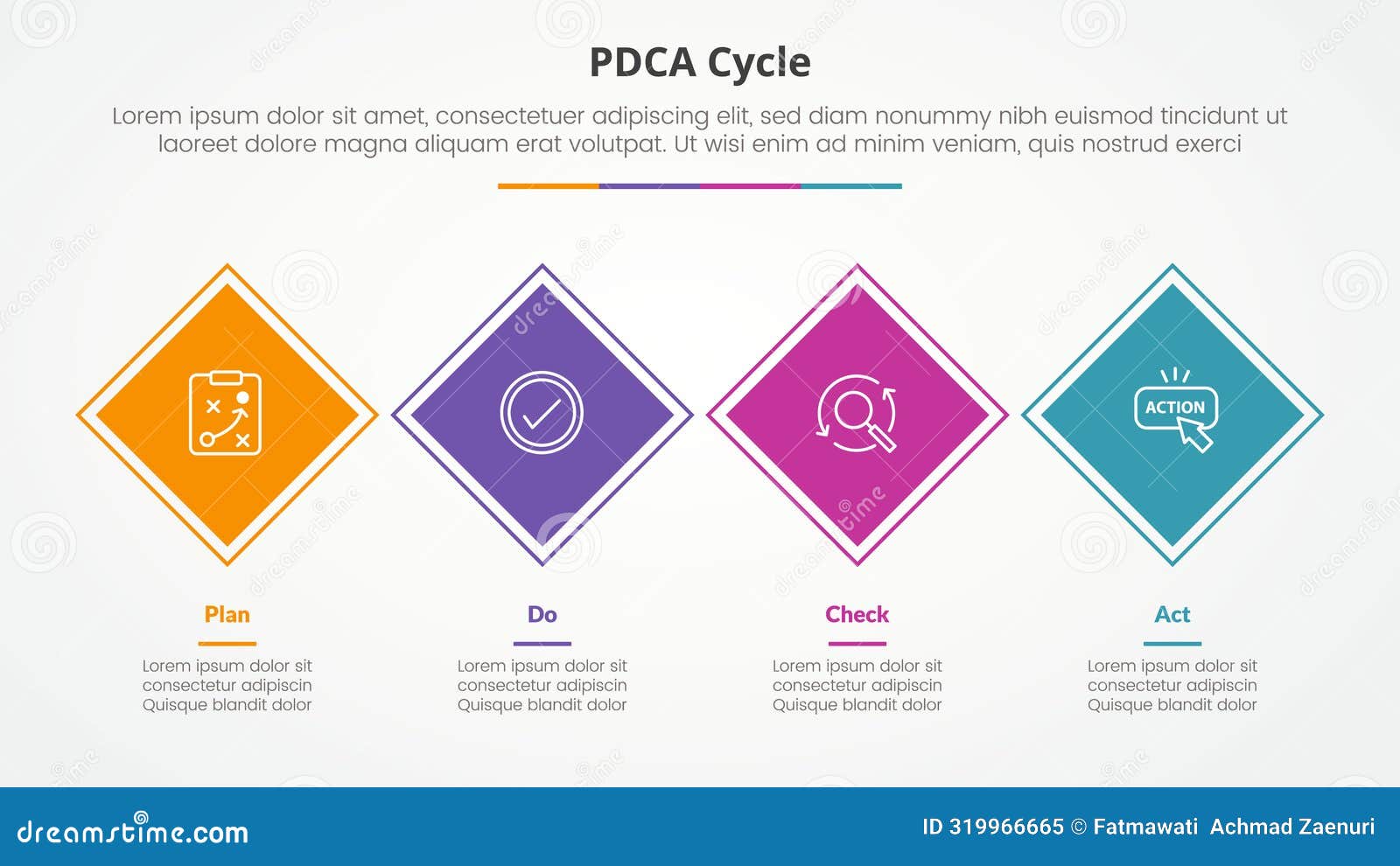 PDCA Cycle

Lorem ipsum dolor sit amet, consectetuer adipiscing elit, sed diam nonummy nibh euismod tincidunt ut laoreet dolore magna aliquam erat volutpat. Ut wisi enim ad minim veniam, quis nostrud exerci

ACTION

Plan

Lorem ipsum dolor sit consectetur adipiscin Quisque blandit dolor

Do

Lorem ipsum dolor sit consectetur adipiscin Quisque blandit dolor

Check

Lorem ipsum dolor sit consectetur adipiscin Quisque blandit dolor

Act

Lorem ipsum dolor sit consectetur adipiscin Quisque blandit dolor

dreamstime.com

ID 319966665 © Fatmawati Achmad Zaenuri