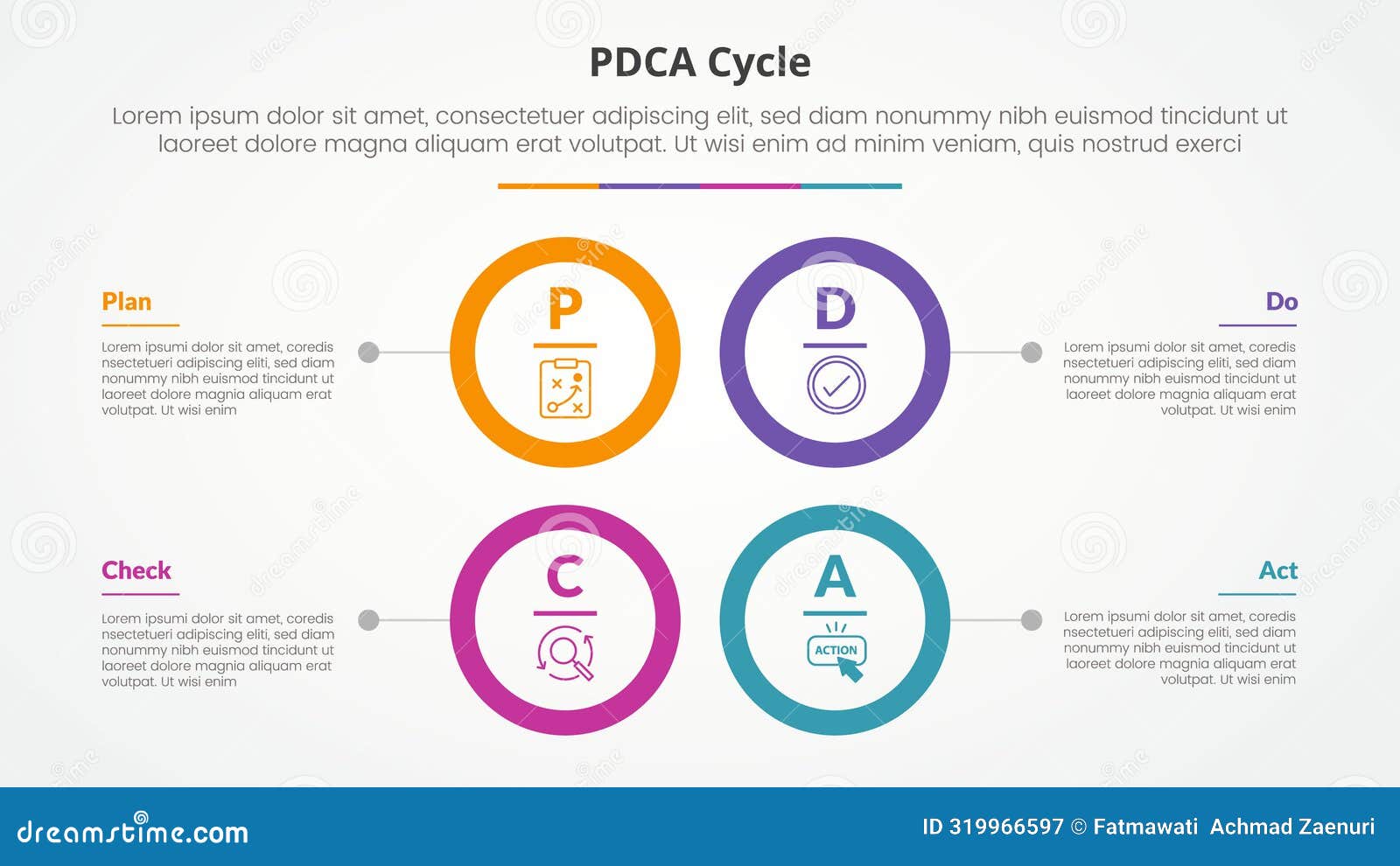 PDCA Cycle

Lorem ipsum dolor sit amet, consectetuer adipiscing elit, sed diam nonummy nibh euismod tincidunt ut laoreet dolore magna aliquam erat volutpat. Ut wisi enim ad minim veniam, quis nostrud exerci

Plan

Lorem ipsumi dolor sit amet, coredis nsectetueri adipiscing eliti, sed diam nonummy nibh euismod tincidunt ut laoreet dolore magnia aliquam erat volutpat. Ut wisi enim

P

D

Do

Lorem ipsumi dolor sit amet, coredis nsectetueri adipiscing eliti, sed diam nonummy nibh euismod tincidunt ut laoreet dolore magnia aliquam erat volutpat. Ut wisi enim

Check

Lorem ipsumi dolor sit amet, coredis nsectetueri adipiscing eliti, sed diam nonummy nibh euismod tincidunt ut laoreet dolore magnia aliquam erat volutpat. Ut wisi enim

C

A

ACTION

Act

Lorem ipsumi dolor sit amet, coredis nsectetueri adipiscing eliti, sed diam nonummy nibh euismod tincidunt ut laoreet dolore magnia aliquam erat volutpat. Ut wisi enim

dreamstime.com

ID 319966597 © Fatmawati Achmad Zaenuri