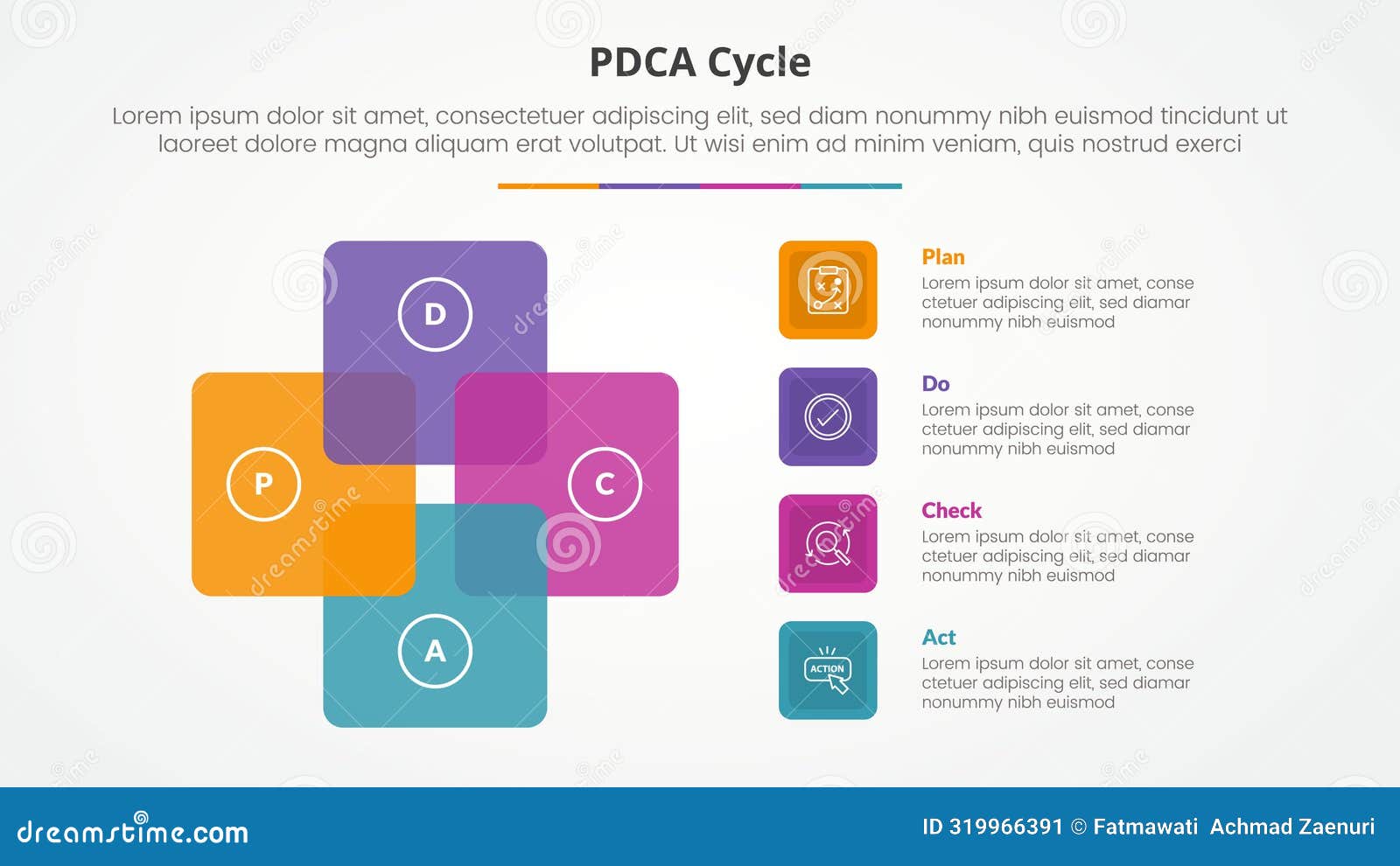 PDCA Cycle

Lorem ipsum dolor sit amet, consectetuer adipiscing elit, sed diam nonummy nibh euismod tincidunt ut laoreet dolore magna aliquam erat volutpat. Ut wisi enim ad minim veniam, quis nostrud exerci

D

P

C

A

Plan
Lorem ipsum dolor sit amet, conse ctetuer adipiscing elit, sed diamar nonummy nibh euismod

Do
Lorem ipsum dolor sit amet, conse ctetuer adipiscing elit, sed diamar nonummy nibh euismod

Check
Lorem ipsum dolor sit amet, conse ctetuer adipiscing elit, sed diamar nonummy nibh euismod

ACTION

Act
Lorem ipsum dolor sit amet, conse ctetuer adipiscing elit, sed diamar nonummy nibh euismod

dreamstime.com

ID 319966391 © Fatmawati Achmad Zaenuri