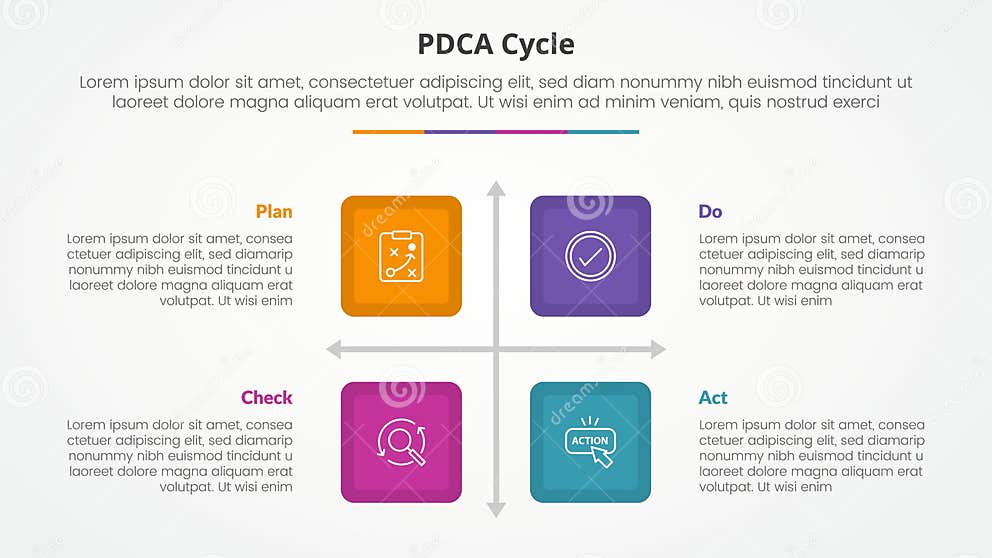 PDCA Cycle

Lorem ipsum dolor sit amet, consectetuer adipiscing elit, sed diam nonummy nibh euismod tincidunt ut laoreet dolore magna aliquam erat volutpat. Ut wisi enim ad minim veniam, quis nostrud exerci

Plan

Lorem ipsum dolor sit amet, consea ctetuer adipiscing elit, sed diamarip nonummy nibh euismod tincidunt u laoreet dolore magna aliquam erat volutpat. Ut wisi enim

Do

Lorem ipsum dolor sit amet, consea ctetuer adipiscing elit, sed diamarip nonummy nibh euismod tincidunt u laoreet dolore magna aliquam erat volutpat. Ut wisi enim

Check

Lorem ipsum dolor sit amet, consea ctetuer adipiscing elit, sed diamarip nonummy nibh euismod tincidunt u laoreet dolore magna aliquam erat volutpat. Ut wisi enim

ACTION

Act

Lorem ipsum dolor sit amet, consea ctetuer adipiscing elit, sed diamarip nonummy nibh euismod tincidunt u laoreet dolore magna aliquam erat volutpat. Ut wisi enim

dreamstime